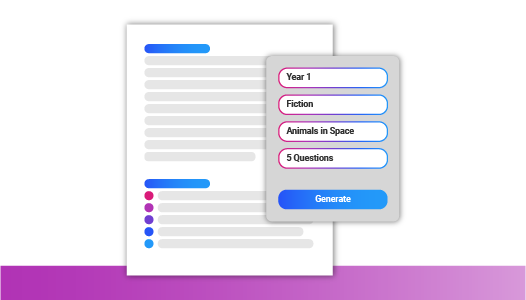 Year 1

Fiction

Animals in Space

5 Questions

Generate