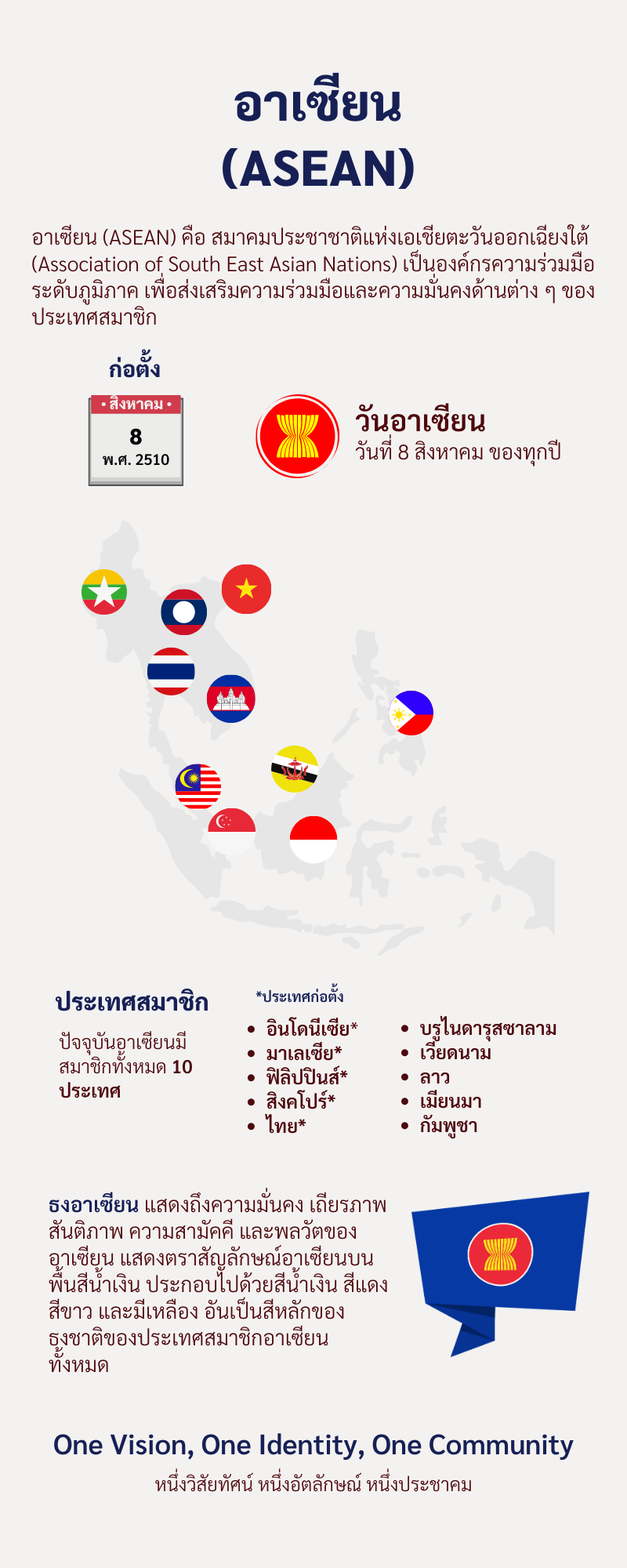 อาเซียน
(ASEAN)

อาเซียน (ASEAN) คือ สมาคมประชาชาติแห่งเอเชียตะวันออกเฉียงใต้ (Association of South East Asian Nations) เป็นองค์กรความร่วมมือระดับภูมิภาค เพื่อส่งเสริมความร่วมมือและความมั่นคงด้านต่าง ๆ ของประเทศสมาชิก

ก่อตั้ง

• สิงหาคม •
8
พ.ศ. 2510

วันอาเซียน
วันที่ 8 สิงหาคม ของทุกปี

ประเทศสมาชิก

ปัจจุบันอาเซียนมีสมาชิกทั้งหมด 10 ประเทศ

*ประเทศก่อตั้ง

• อินโดนีเซีย*
• มาเลเซีย*
• ฟิลิปปินส์*
• สิงคโปร์*
• ไทย*

• บรูไนดารุสซาลาม
• เวียดนาม
• ลาว
• เมียนมา
• กัมพูชา

ธงอาเซียน แสดงถึงความมั่นคง เถียรภาพ สันติภาพ ความสามัคคี และพลวัตของอาเซียน แสดงตราสัญลักษณ์อาเซียนบนพื้นสีน้ำเงิน ประกอบไปด้วยสีน้ำเงิน สีแดง สีขาว และมีเหลือง อันเป็นสีหลักของธงชาติของประเทศสมาชิกอาเซียนทั้งหมด

One Vision, One Identity, One Community
หนึ่งวิสัยทัศน์ หนึ่งอัตลักษณ์ หนึ่งประชาคม