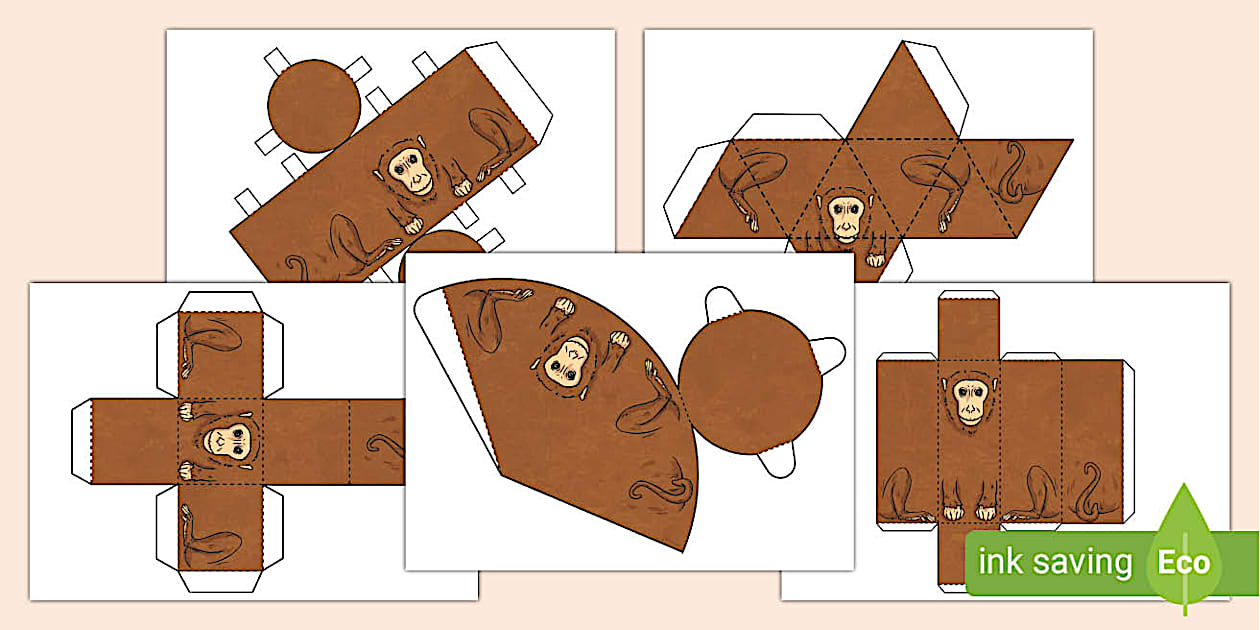 ink saving Eco