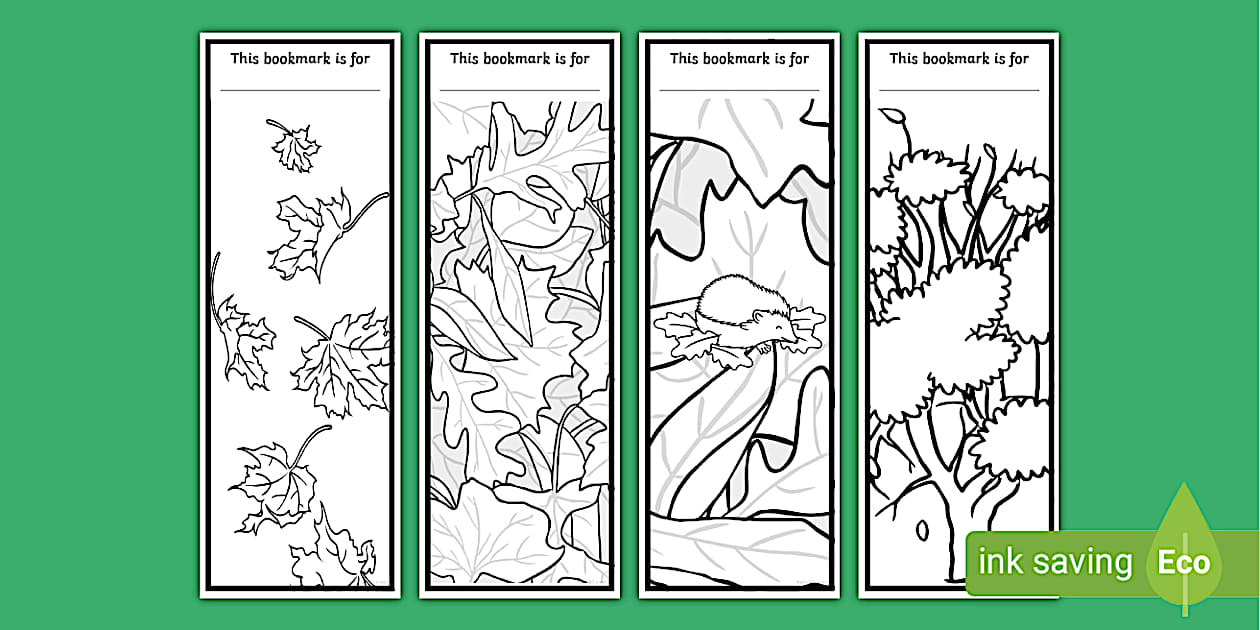 This bookmark is for

This bookmark is for

This bookmark is for

This bookmark is for

ink saving Eco