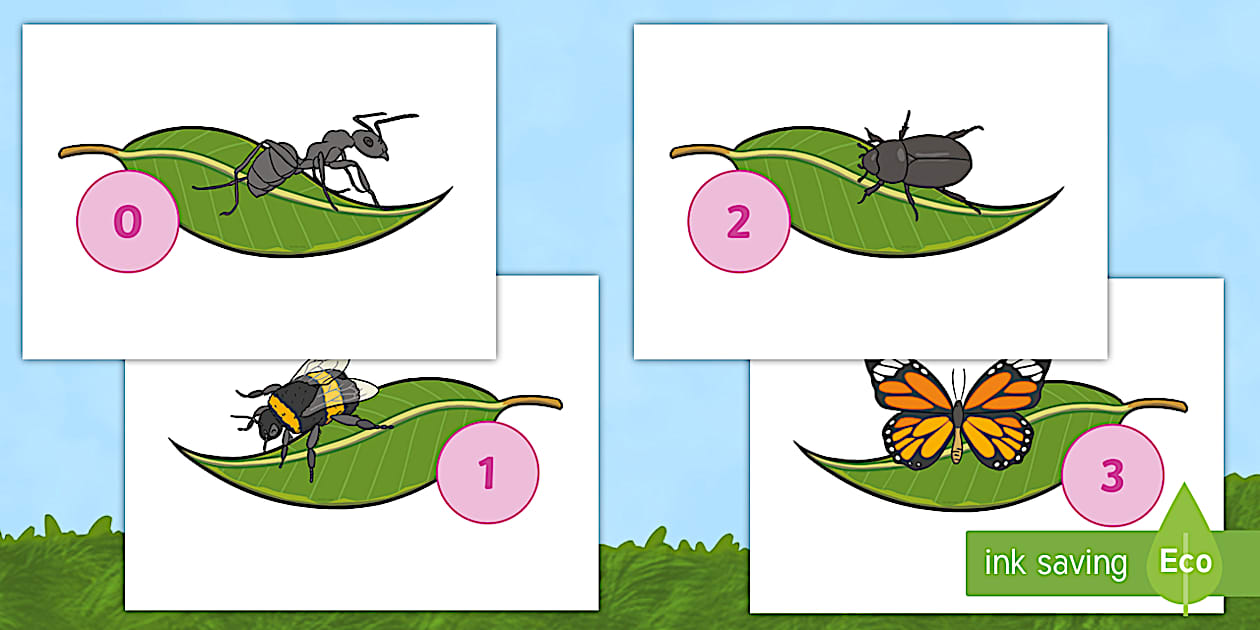 0

2

1

3

ink saving

Eco