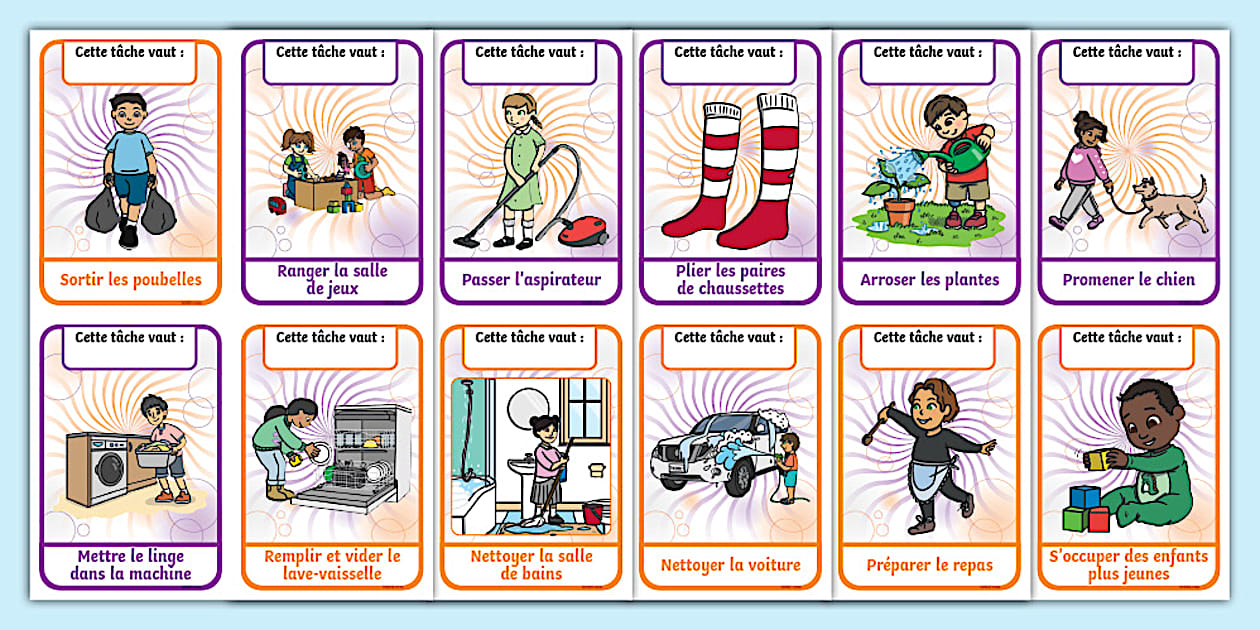 Cette tâche vaut :

Sortir les poubelles

Cette tâche vaut :

Ranger la salle de jeux

Cette tâche vaut :

Passer l'aspirateur

Cette tâche vaut :

Plier les paires de chaussettes

Cette tâche vaut :

Arroser les plantes

Cette tâche vaut :

Promener le chien

Cette tâche vaut :

Mettre le linge dans la machine

Cette tâche vaut :

Remplir et vider le lave-vaisselle

Cette tâche vaut :

Nettoyer la salle de bains

Cette tâche vaut :

Nettoyer la voiture

Cette tâche vaut :

Préparer le repas

Cette tâche vaut :

S'occuper des enfants plus jeunes