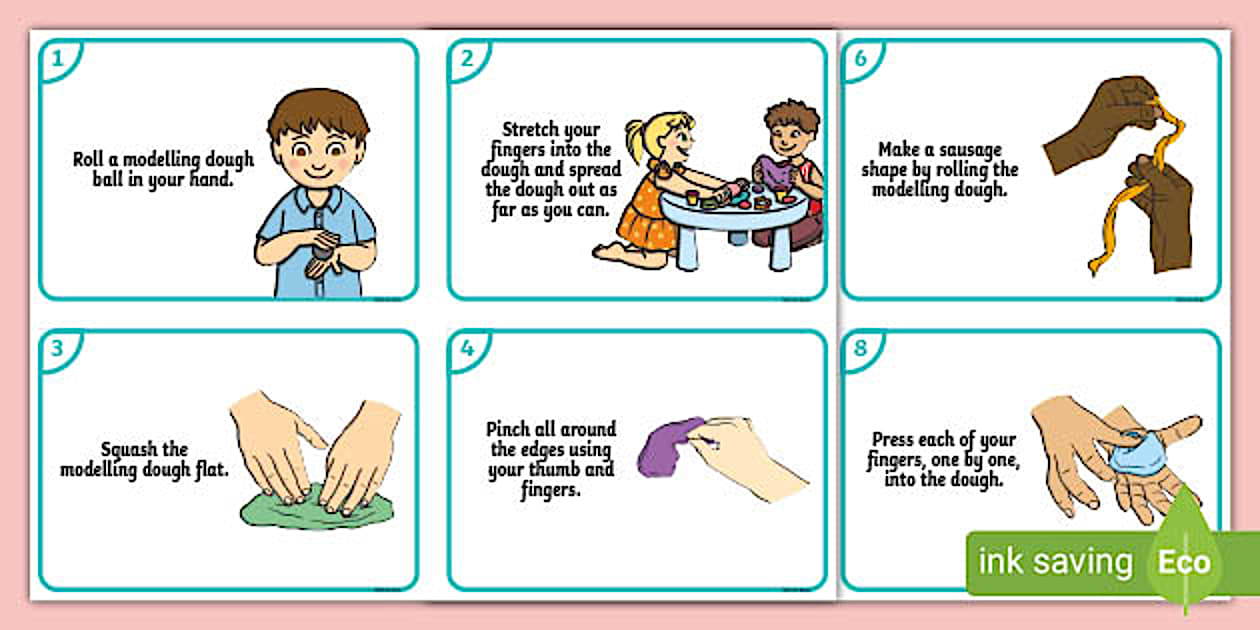 1

Roll a modelling dough ball in your hand.

2

Stretch your fingers into the dough and spread the dough out as far as you can.

6

Make a sausage shape by rolling the modelling dough.

3

Squash the modelling dough flat.

4

Pinch all around the edges using your thumb and fingers.

8

Press each of your fingers, one by one, into the dough.

ink saving Eco