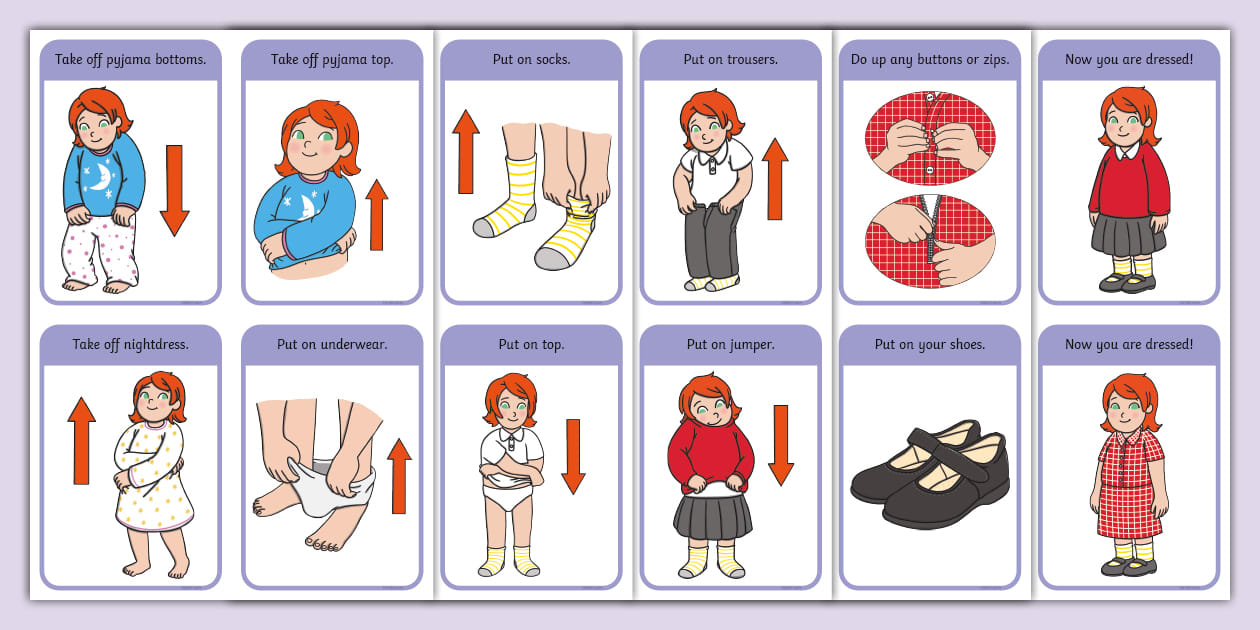 Take off pyjama bottoms.

Take off pyjama top.

Put on socks.

Put on trousers.

Do up any buttons or zips.

Now you are dressed!

Take off nightdress.

Put on underwear.

Put on top.

Put on jumper.

Put on your shoes.

Now you are dressed!