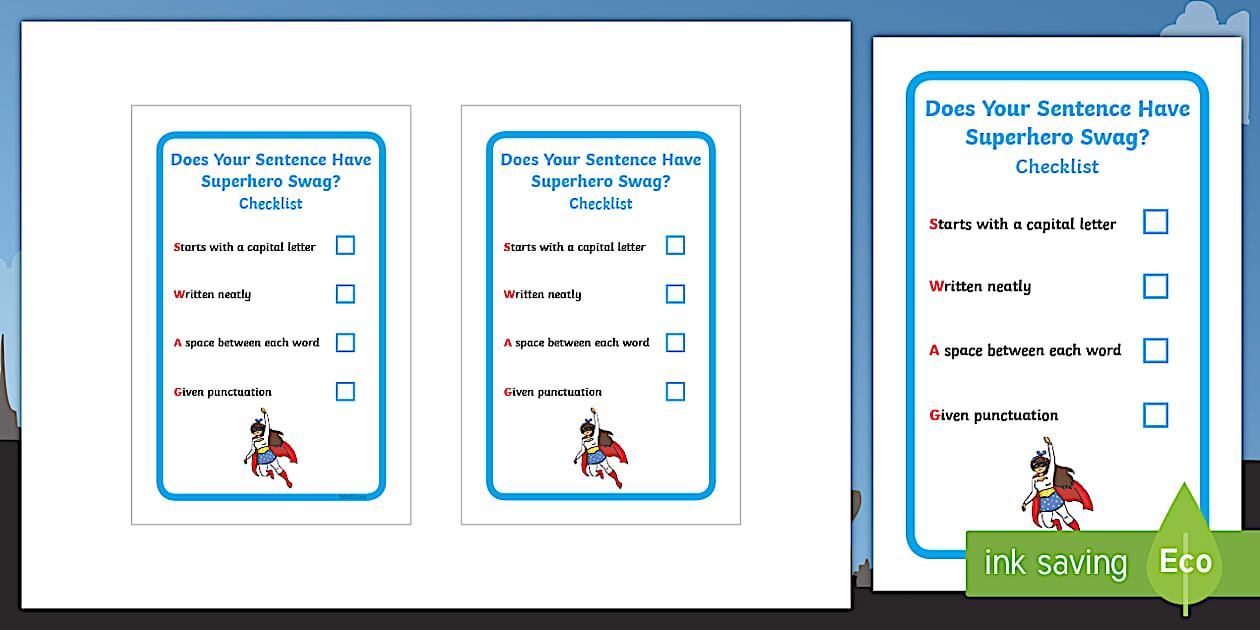 Does Your Sentence Have Superhero Swag?
Checklist

Starts with a capital letter

Written neatly

A space between each word

Given punctuation

Does Your Sentence Have Superhero Swag?
Checklist

Starts with a capital letter

Written neatly

A space between each word

Given punctuation

Does Your Sentence Have Superhero Swag?
Checklist

Starts with a capital letter

Written neatly

A space between each word

Given punctuation

ink saving Eco