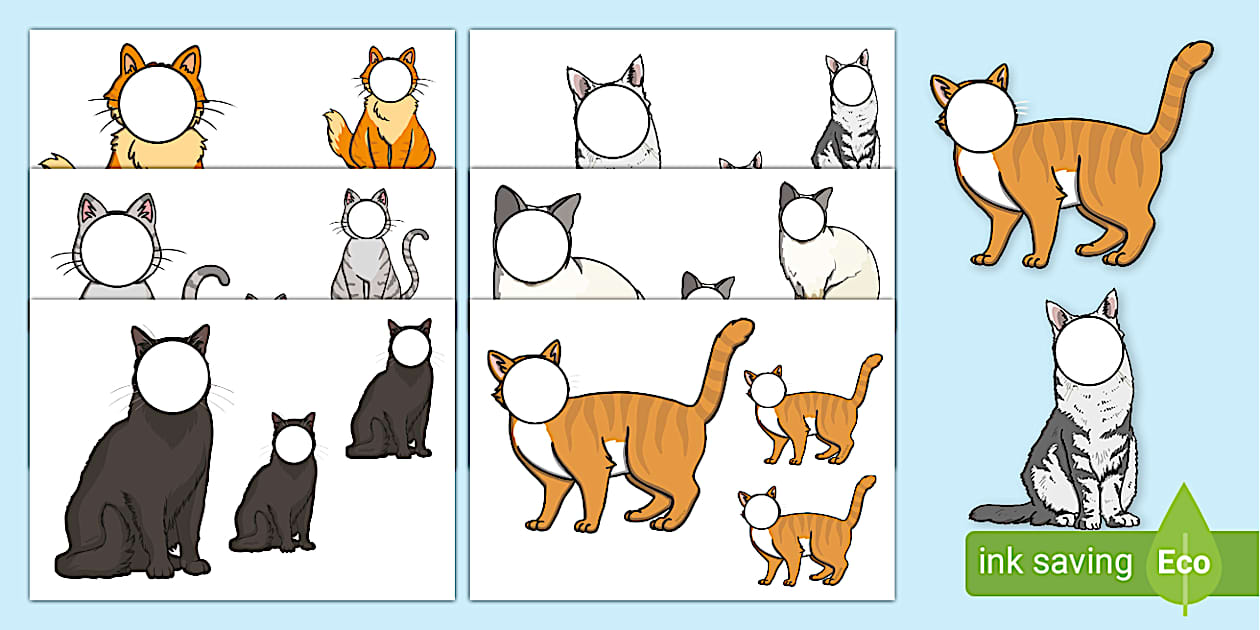 ink saving Eco