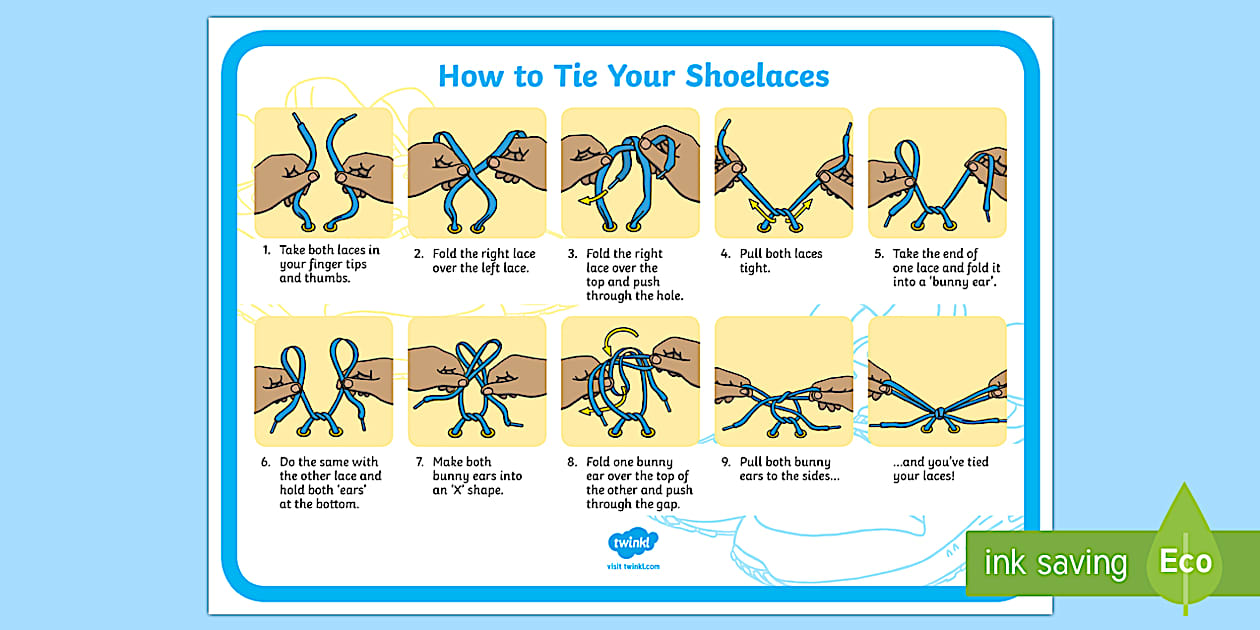 How to Tie Your Shoelaces

1. Take both laces in your finger tips and thumbs.

2. Fold the right lace over the left lace.

3. Fold the right lace over the top and push through the hole.

4. Pull both laces tight.

5. Take the end of one lace and fold it into a 'bunny ear'.

6. Do the same with the other lace and hold both 'ears' at the bottom.

7. Make both bunny ears into an 'X' shape.

8. Fold one bunny ear over the top of the other and push through the gap.

9. Pull both bunny ears to the sides...

...and you've tied your laces!

twinkl
visit twinkl.com

ink saving Eco