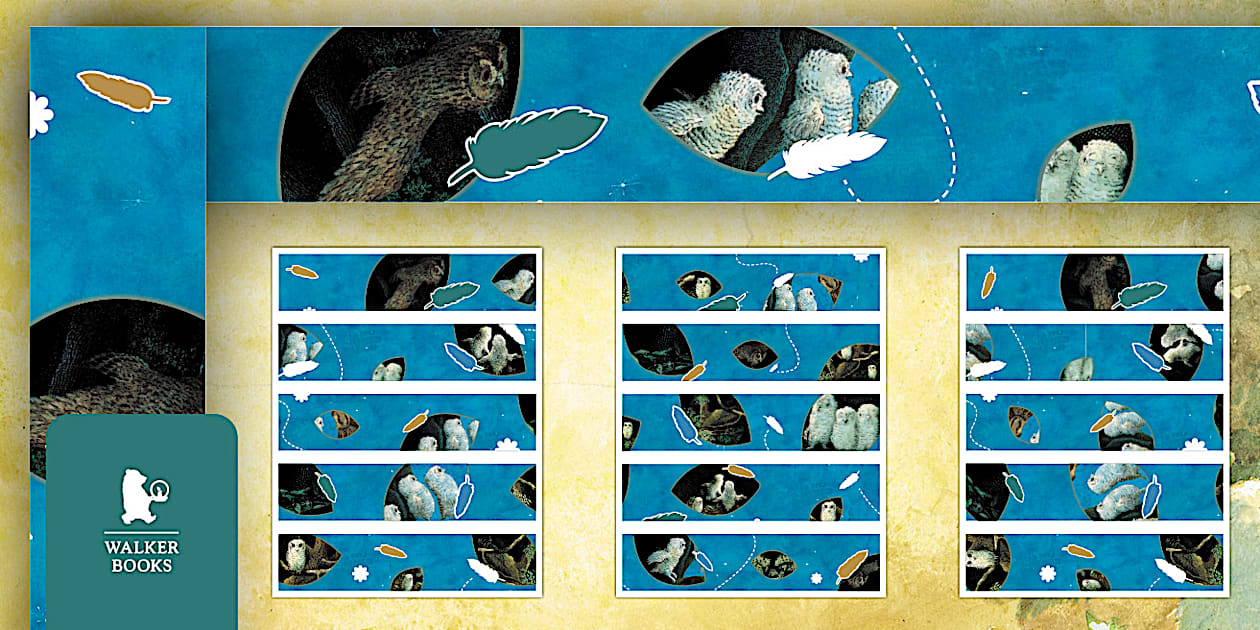 WALKER BOOKS