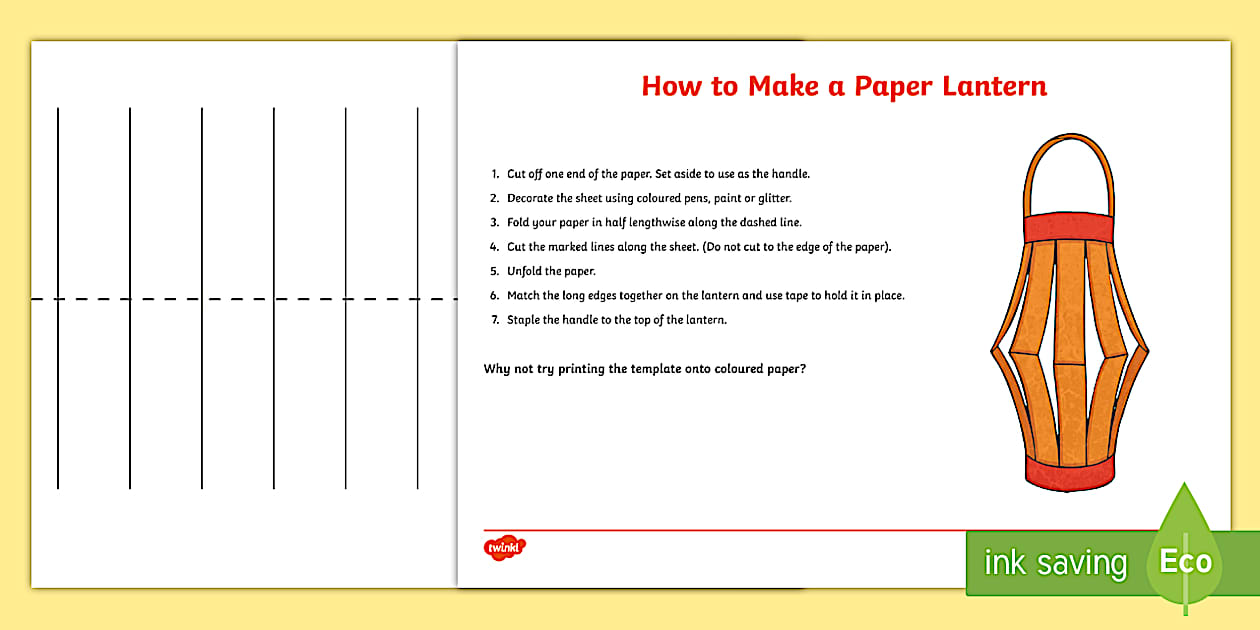 How to Make a Paper Lantern

1. Cut off one end of the paper. Set aside to use as the handle.
2. Decorate the sheet using coloured pens, paint or glitter.
3. Fold your paper in half lengthwise along the dashed line.
4. Cut the marked lines along the sheet. (Do not cut to the edge of the paper).
5. Unfold the paper.
6. Match the long edges together on the lantern and use tape to hold it in place.
7. Staple the handle to the top of the lantern.

Why not try printing the template onto coloured paper?

twinkl

ink saving Eco