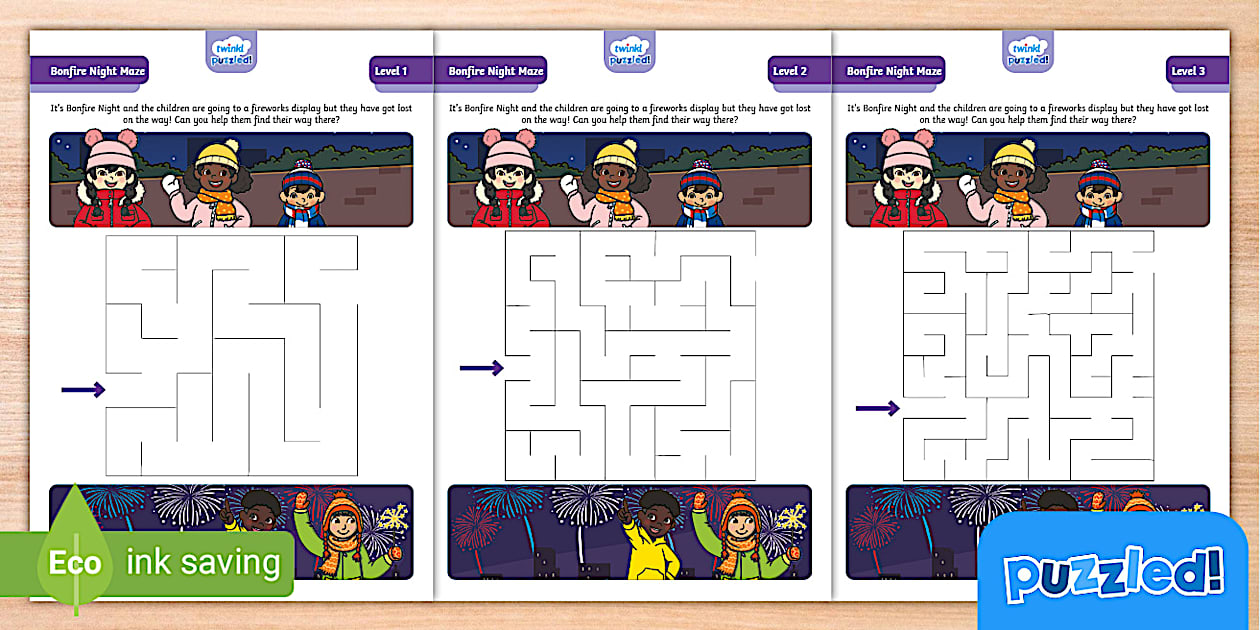 twinkl puzzled!

Bonfire Night Maze

Level 1

It's Bonfire Night and the children are going to a fireworks display but they have got lost on the way! Can you help them find their way there?

twinkl puzzled!

Bonfire Night Maze

Level 2

It's Bonfire Night and the children are going to a fireworks display but they have got lost on the way! Can you help them find their way there?

twinkl puzzled!

Bonfire Night Maze

Level 3

It's Bonfire Night and the children are going to a fireworks display but they have got lost on the way! Can you help them find their way there?

Eco ink saving

puzzled!