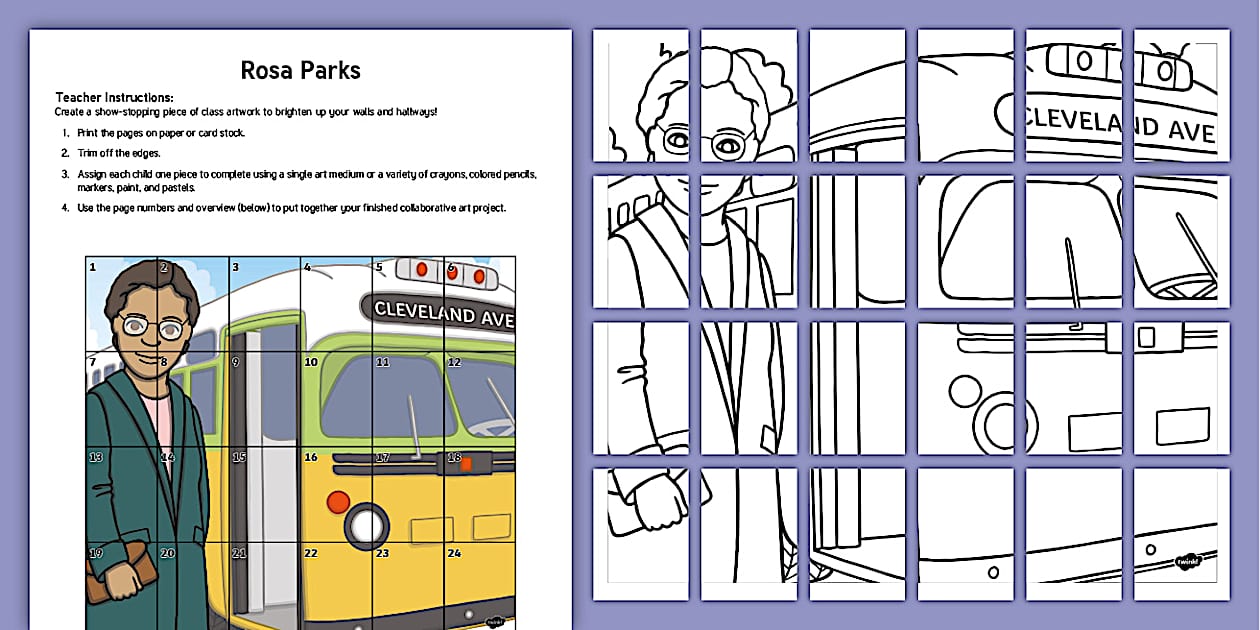 Rosa Parks

Teacher Instructions:
Create a show-stopping piece of class artwork to brighten up your walls and hallways!

1. Print the pages on paper or card stock.
2. Trim off the edges.
3. Assign each child one piece to complete using a single art medium or a variety of crayons, colored pencils, markers, paint, and pastels.
4. Use the page numbers and overview (below) to put together your finished collaborative art project.

1 2 3 4 5 6
CLEVELAND AVE
7 8 9 10 11 12
13 14 15 16 17 18
19 20 21 22 23 24

twinkl

CLEVELAND AVE

twinkl