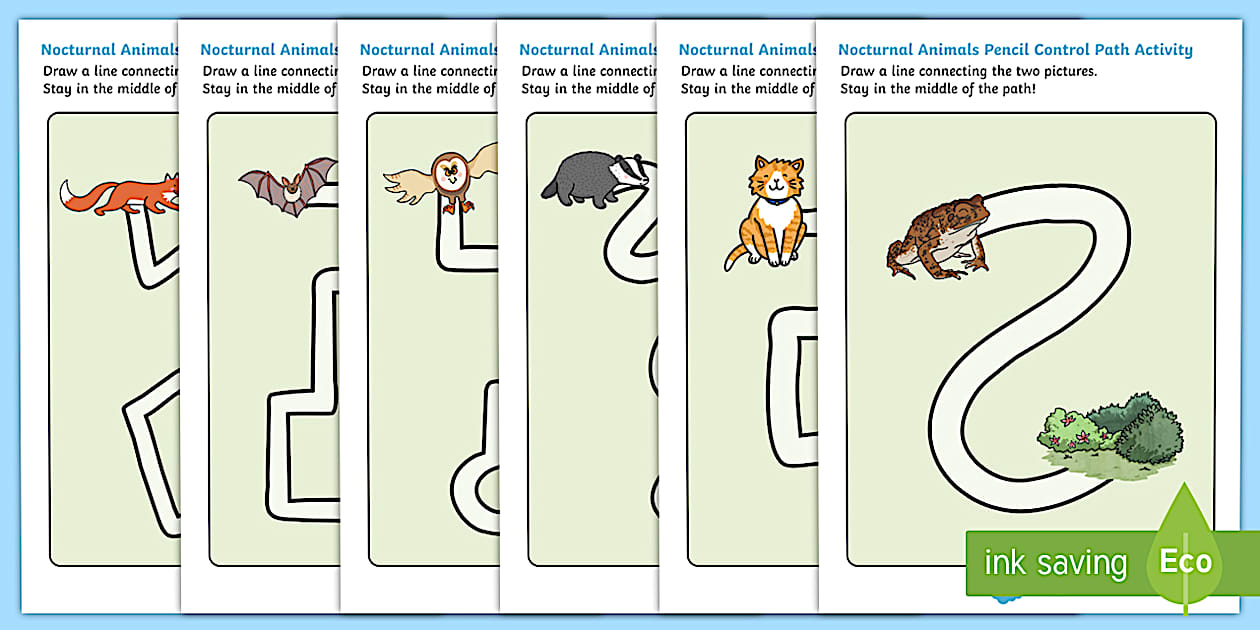 Nocturnal Animals
Draw a line connecting
Stay in the middle of

Nocturnal Animals
Draw a line connecting
Stay in the middle of

Nocturnal Animals
Draw a line connecting
Stay in the middle of

Nocturnal Animals
Draw a line connecting
Stay in the middle of

Nocturnal Animals
Draw a line connecting
Stay in the middle of

Nocturnal Animals Pencil Control Path Activity
Draw a line connecting the two pictures.
Stay in the middle of the path!

ink saving

Eco