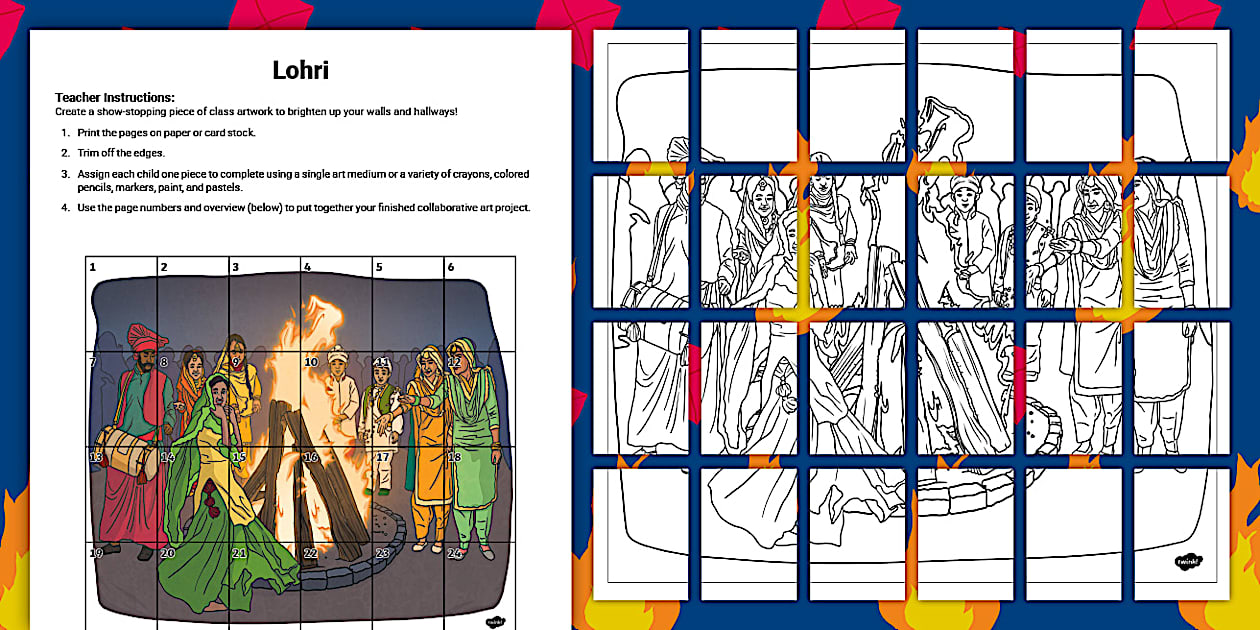 Lohri

Teacher Instructions:
Create a show-stopping piece of class artwork to brighten up your walls and hallways!

1. Print the pages on paper or card stock.
2. Trim off the edges.
3. Assign each child one piece to complete using a single art medium or a variety of crayons, colored pencils, markers, paint, and pastels.
4. Use the page numbers and overview (below) to put together your finished collaborative art project.

1 2 3 4 5 6
7 8 9 10 11 12
13 14 15 16 17 18
19 20 21 22 23 24

twinkl

twinkl