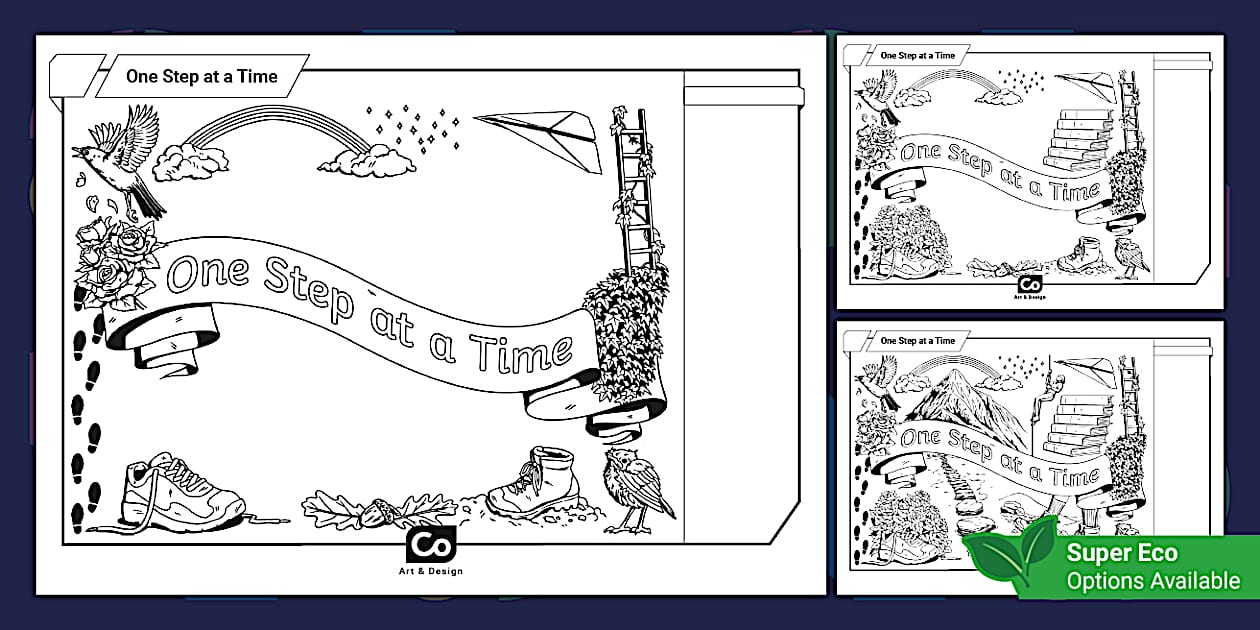 One Step at a Time

One Step at a Time

Co
Art & Design

One Step at a Time

One Step at a Time

Co
Art & Design

One Step at a Time

One Step at a Time

Super Eco
Options Available