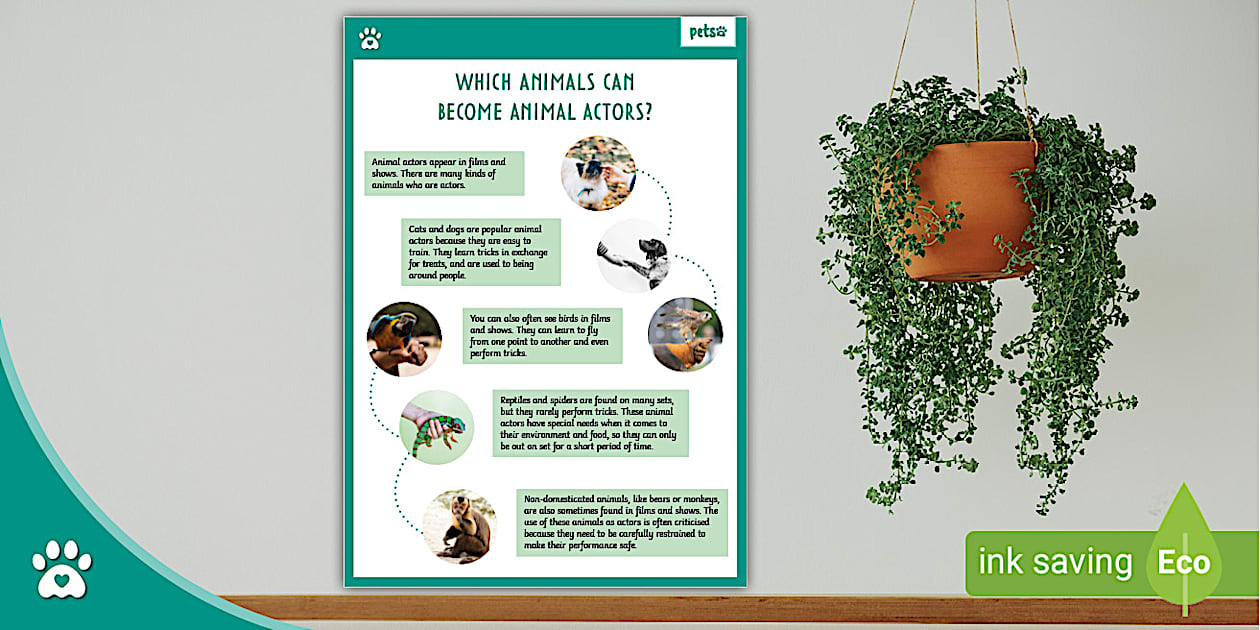 pets

WHICH ANIMALS CAN BECOME ANIMAL ACTORS?

Animal actors appear in films and shows. There are many kinds of animals who are actors.

Cats and dogs are popular animal actors because they are easy to train. They learn tricks in exchange for treats, and are used to being around people.

You can also often see birds in films and shows. They can learn to fly from one point to another and even perform tricks.

Reptiles and spiders are found on many sets, but they rarely perform tricks. These animal actors have special needs when it comes to their environment and food, so they can only be out on set for a short period of time.

Non-domesticated animals, like bears or monkeys, are also sometimes found in films and shows. The use of these animals as actors is often criticised because they need to be carefully restrained to make their performance safe.

ink saving Eco