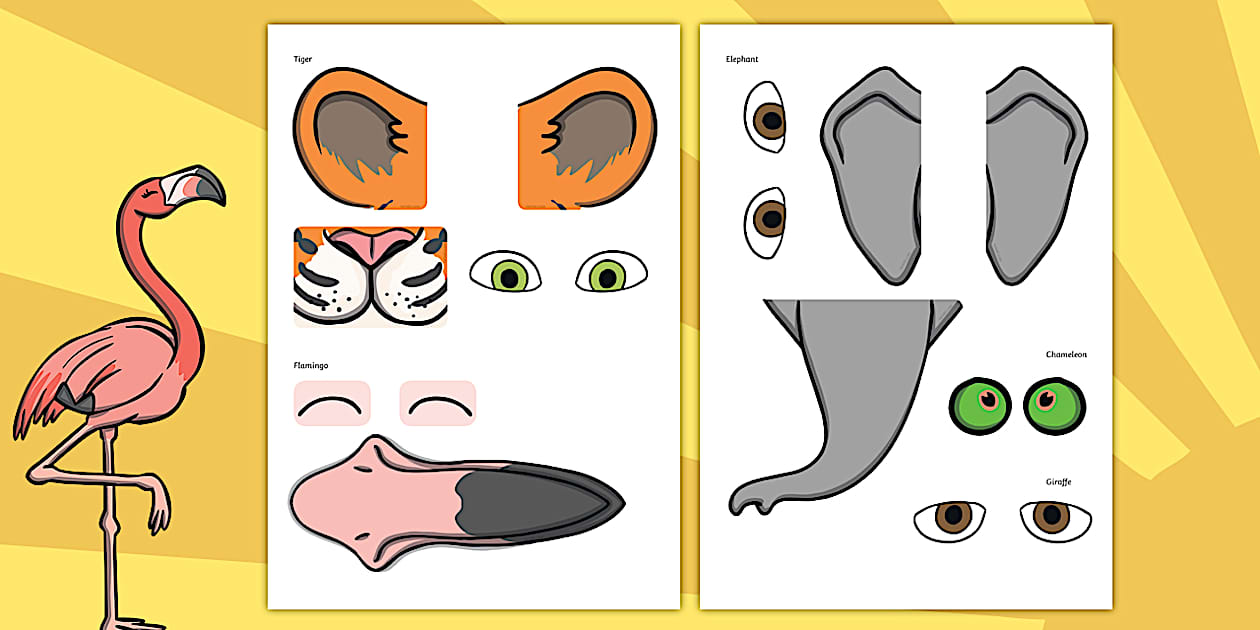 Tiger

Flamingo

Elephant

Chameleon

Giraffe