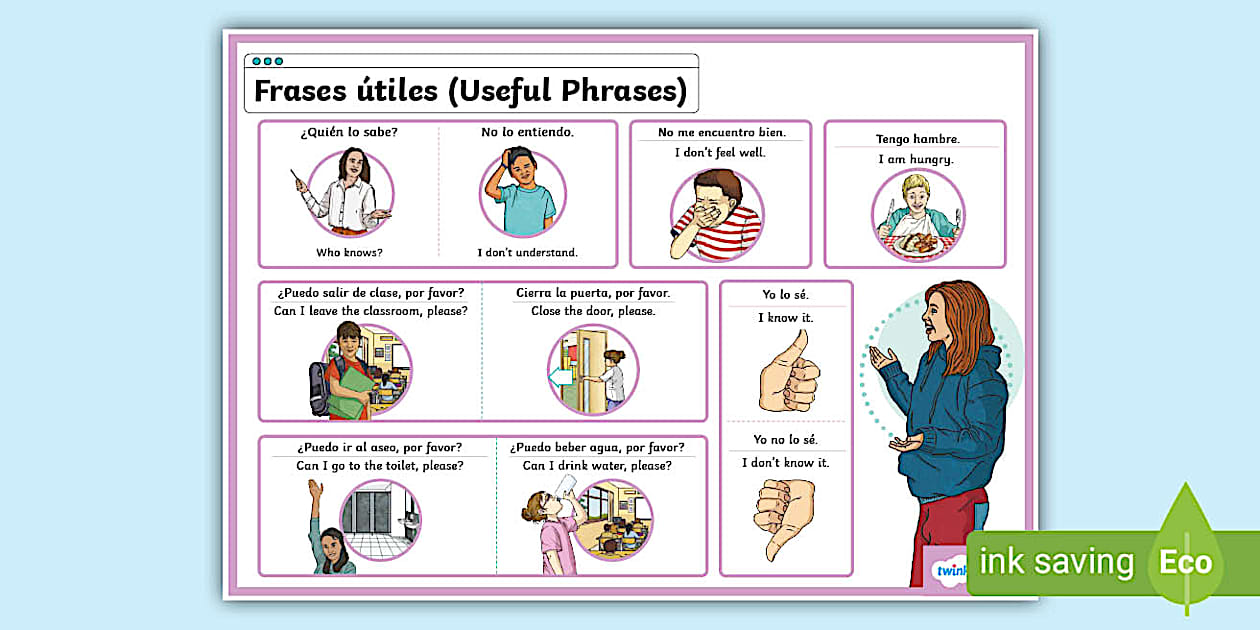 Frases útiles (Useful Phrases)

¿Quién lo sabe?

Who knows?

No lo entiendo.

I don't understand.

No me encuentro bien.

I don't feel well.

Tengo hambre.

I am hungry.

¿Puedo salir de clase, por favor?

Can I leave the classroom, please?

Cierra la puerta, por favor.

Close the door, please.

Yo lo sé.

I know it.

Yo no lo sé.

I don't know it.

¿Puedo ir al aseo, por favor?

Can I go to the toilet, please?

¿Puedo beber agua, por favor?

Can I drink water, please?

twink

ink saving Eco