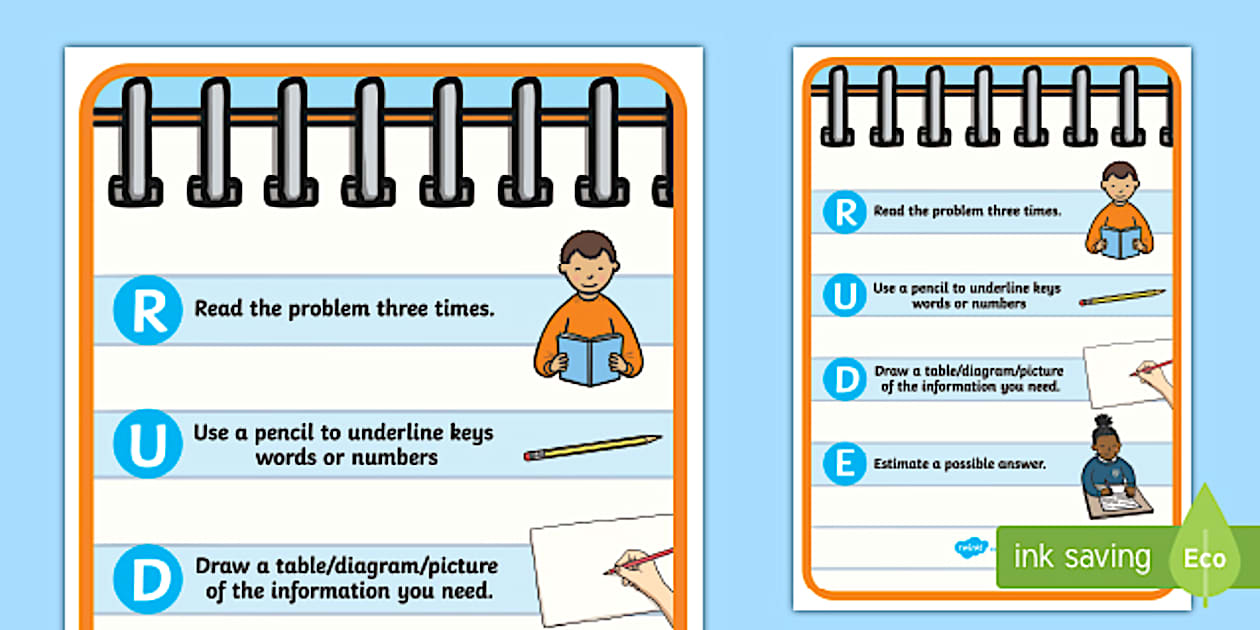 R Read the problem three times.

U Use a pencil to underline keys words or numbers

D Draw a table/diagram/picture of the information you need.

R Read the problem three times.

U Use a pencil to underline keys words or numbers

D Draw a table/diagram/picture of the information you need.

E Estimate a possible answer.

twinkl

ink saving Eco