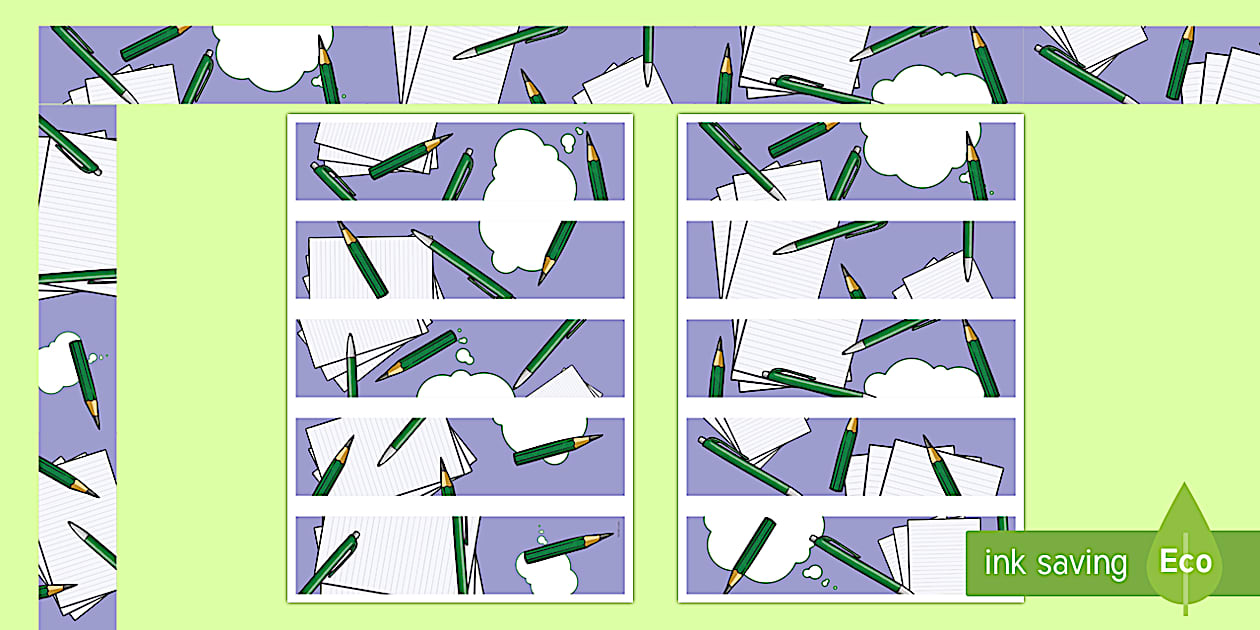 ink saving Eco