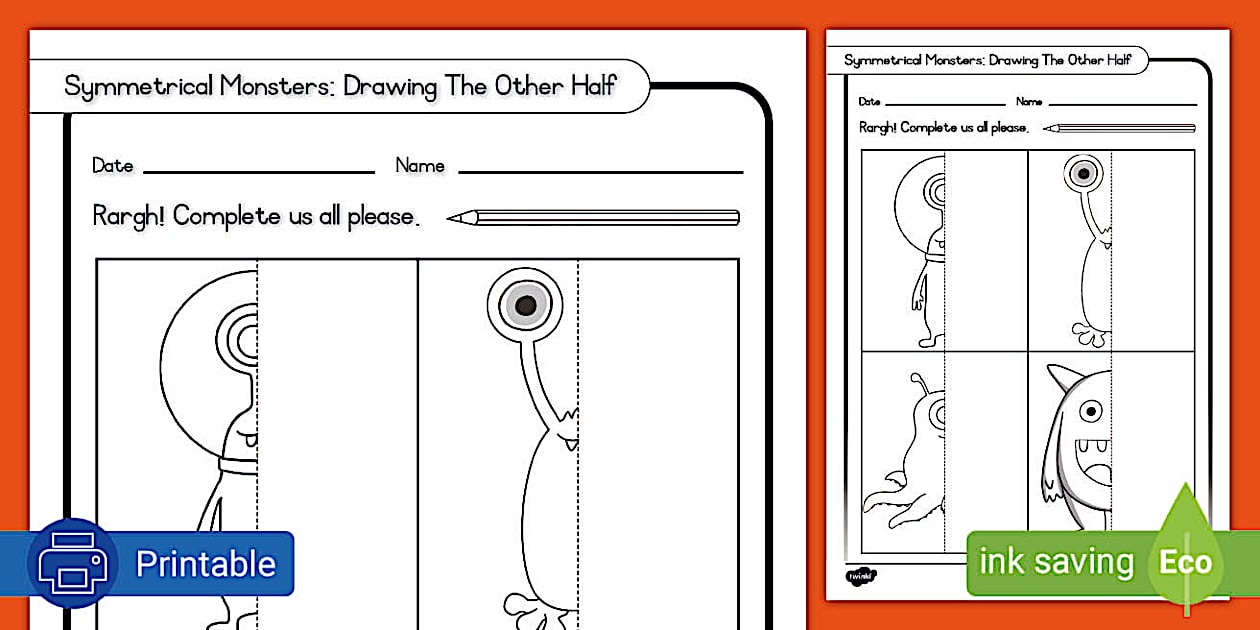 Symmetrical Monsters: Drawing The Other Half

Date ____________ Name ____________

Rargh! Complete us all please.

Printable

Symmetrical Monsters: Drawing The Other Half

Date ____________ Name ____________

Rargh! Complete us all please.

twinkl

ink saving Eco