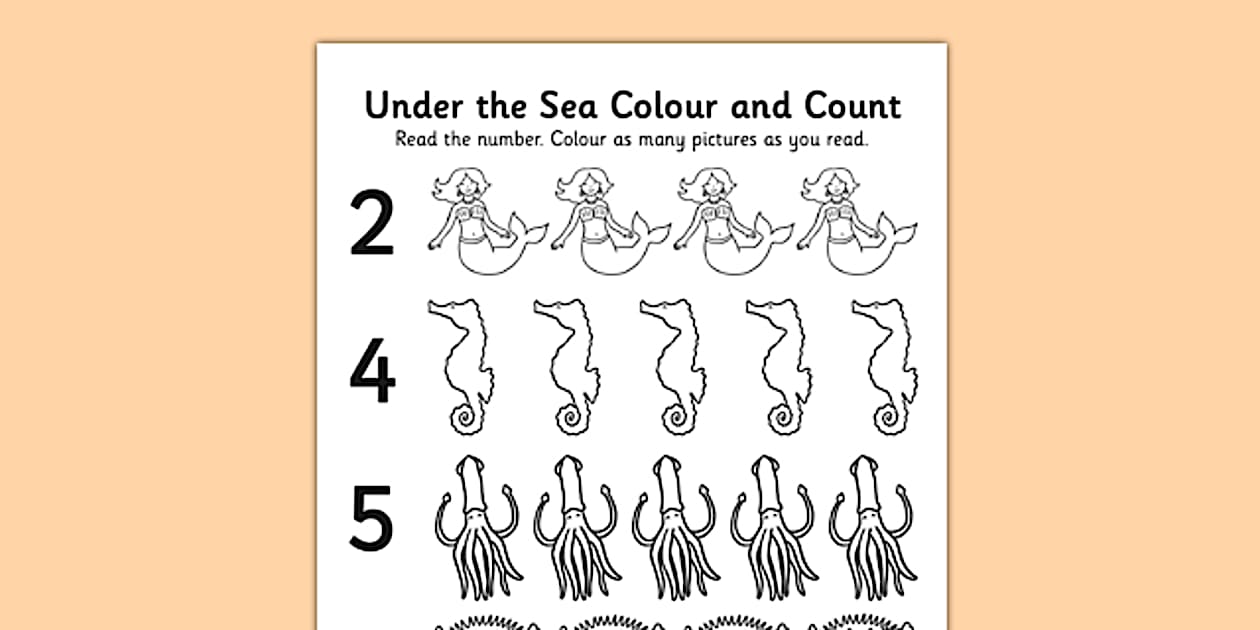 Under the Sea Colour and Count
Read the number. Colour as many pictures as you read.

2

4

5