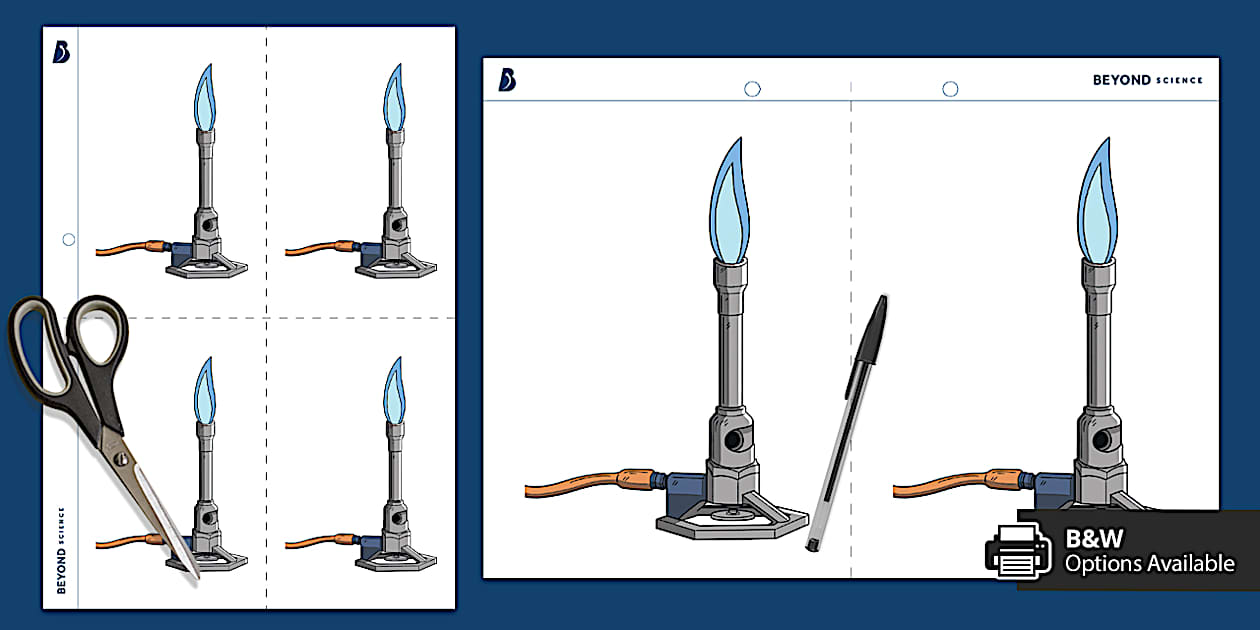 BEYOND SCIENCE

BEYOND SCIENCE

B&W
Options Available