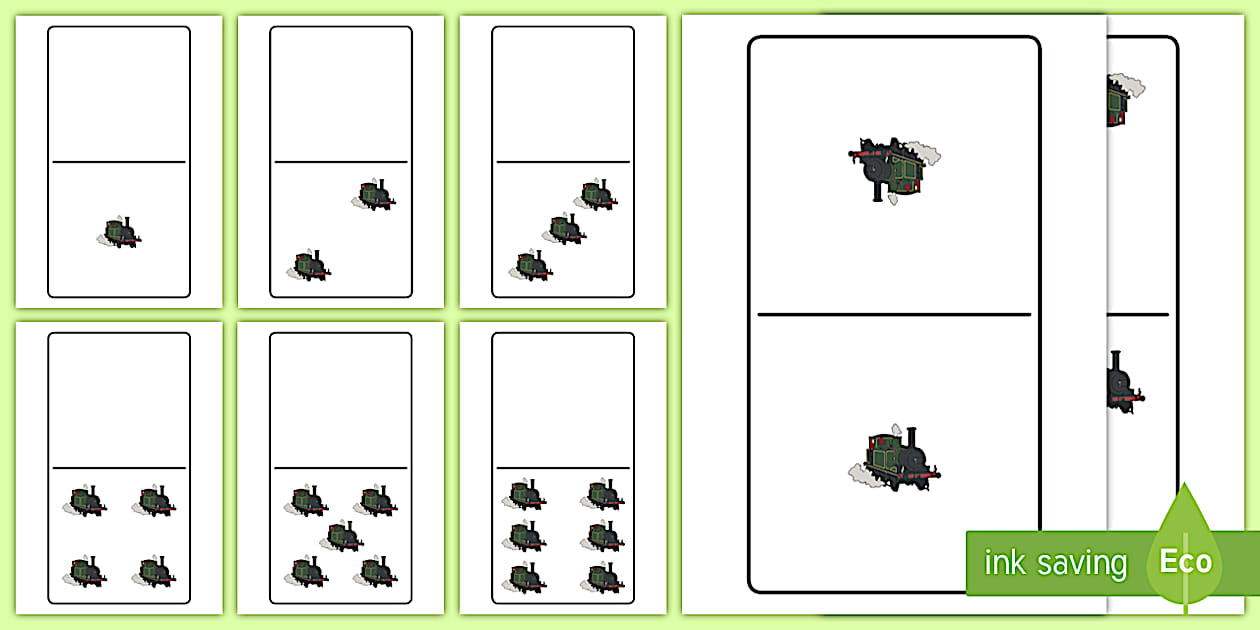 ink saving Eco