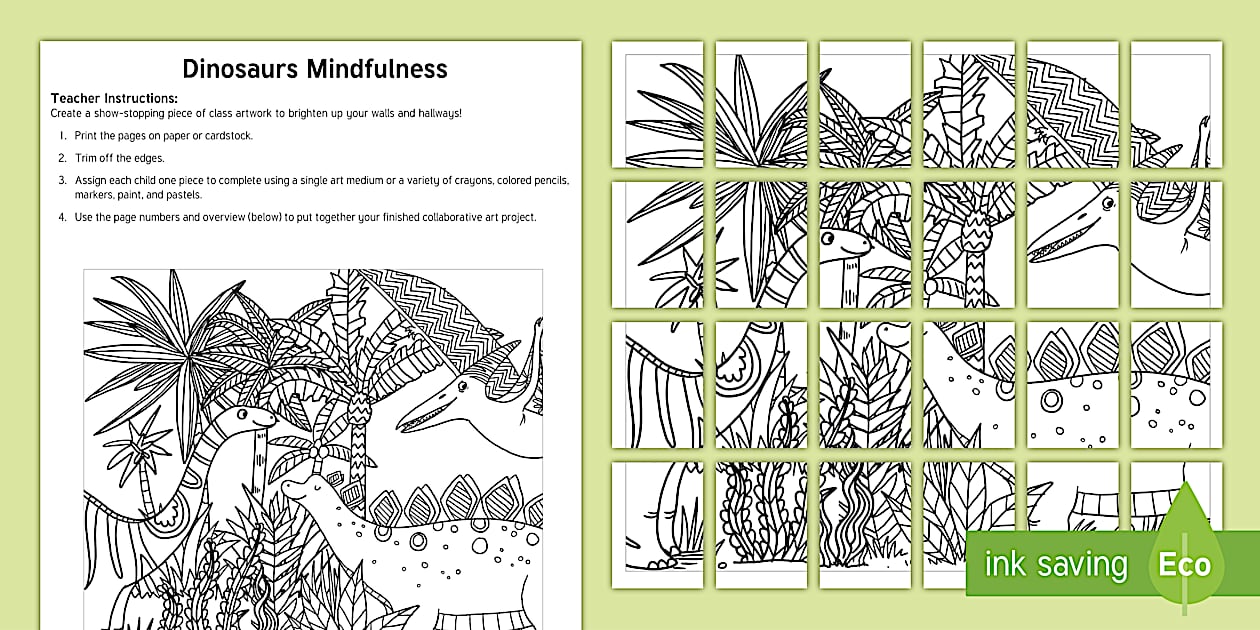 Dinosaurs Mindfulness

Teacher Instructions:
Create a show-stopping piece of class artwork to brighten up your walls and hallways!

1. Print the pages on paper or cardstock.
2. Trim off the edges.
3. Assign each child one piece to complete using a single art medium or a variety of crayons, colored pencils, markers, paint, and pastels.
4. Use the page numbers and overview (below) to put together your finished collaborative art project.

ink saving Eco