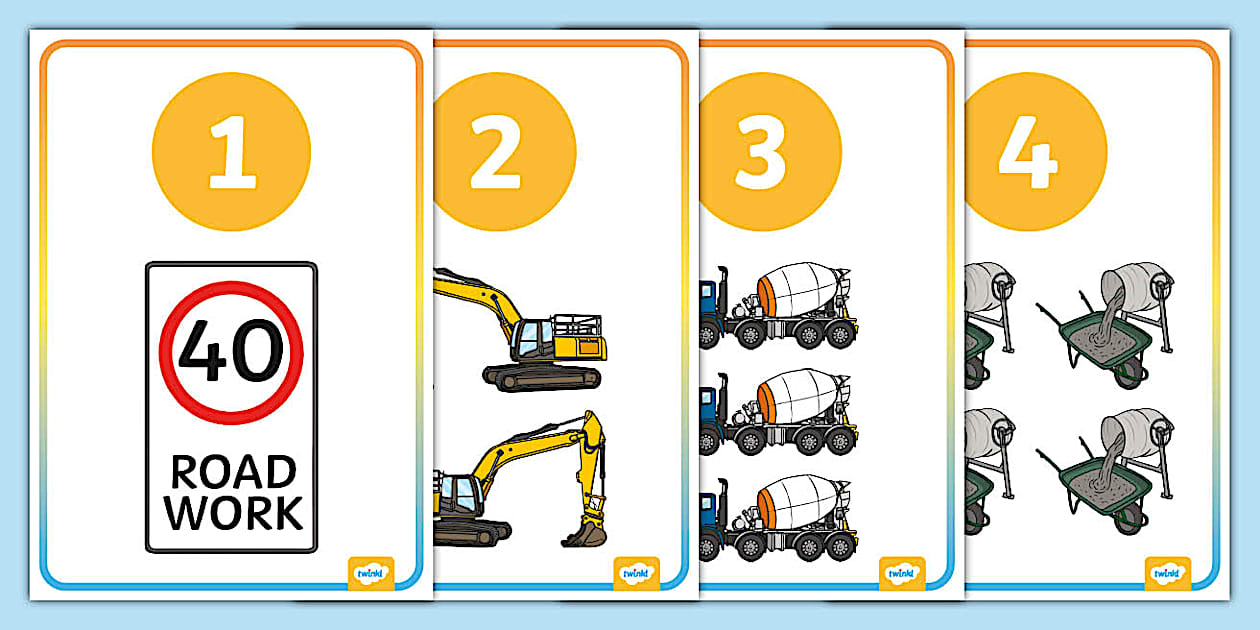 1

40

ROAD WORK

twinkl

2

twinkl

3

twinkl

4

twinkl