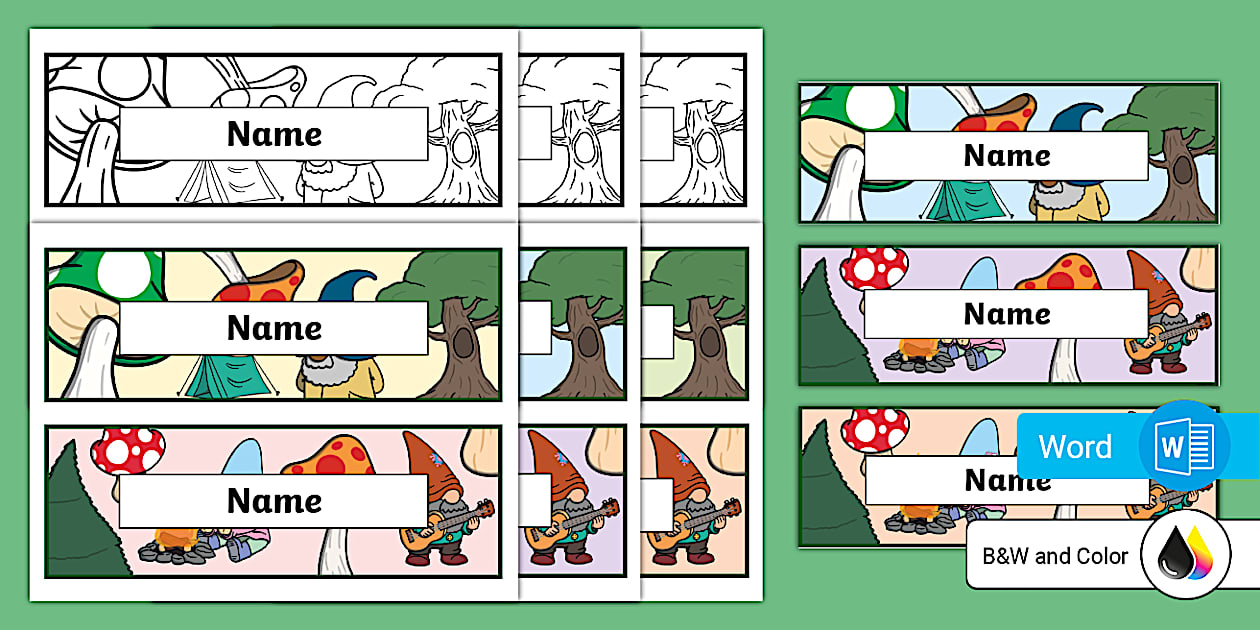 Name

Name

Name

Name

Name

Name

Word

B&W and Color