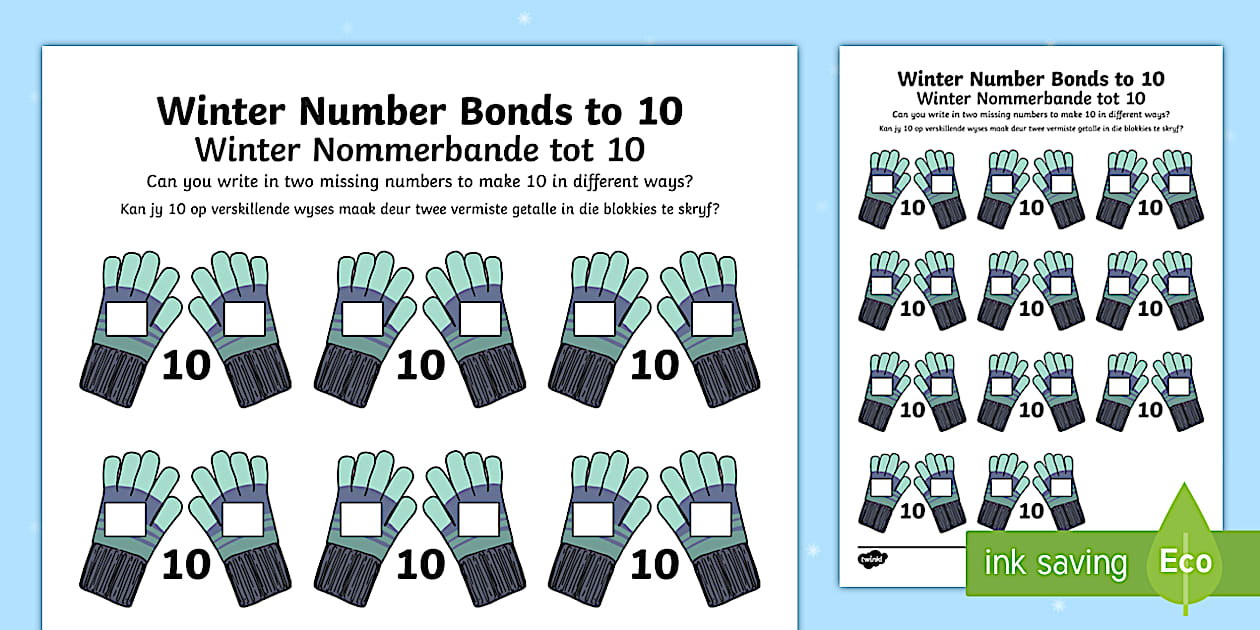 Winter Number Bonds to 10
Winter Nommerbande tot 10
Can you write in two missing numbers to make 10 in different ways?
Kan jy 10 op verskillende wyses maak deur twee vermiste getalle in die blokkies te skryf?

10 10 10
10 10 10

Winter Number Bonds to 10
Winter Nommerbande tot 10
Can you write in two missing numbers to make 10 in different ways?
Kan jy 10 op verskillende wyses maak deur twee vermiste getalle in die blokkies te skryf?

10 10 10
10 10 10
10 10 10
10 10

twinkl

ink saving
Eco