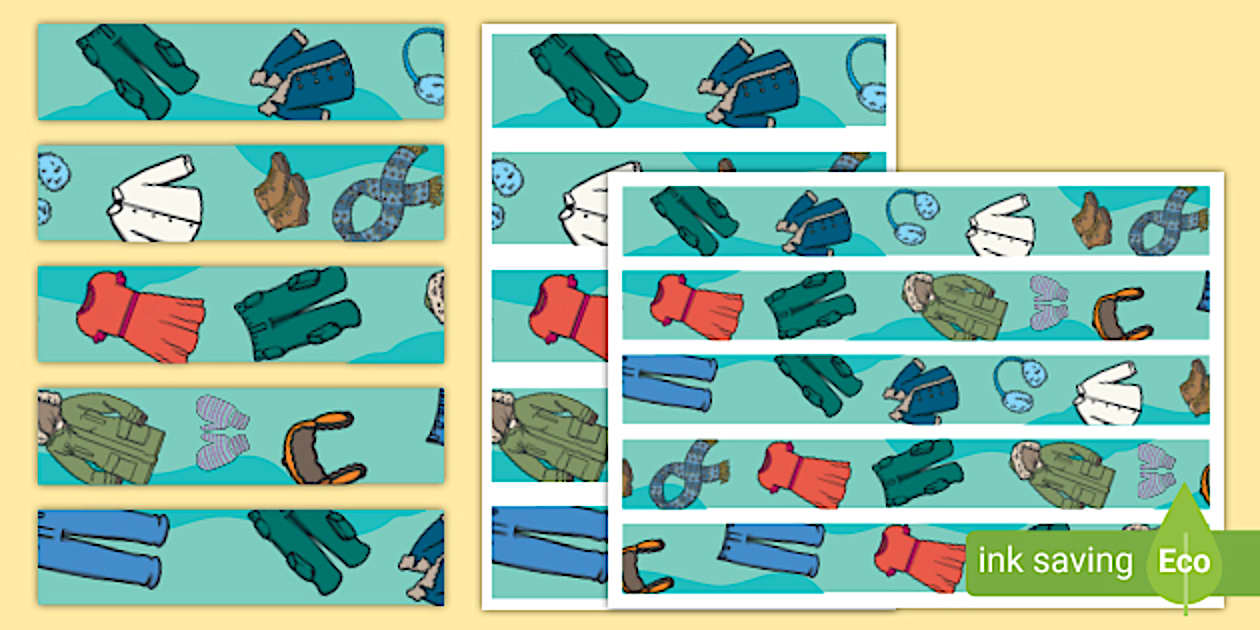 ink saving Eco