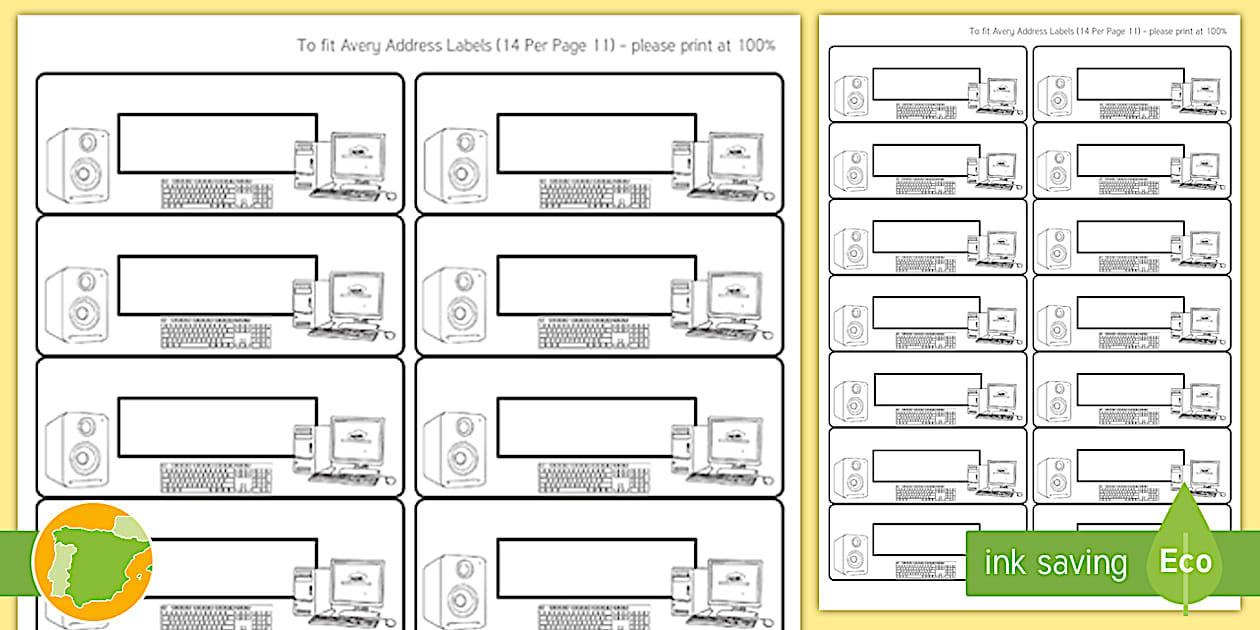 To fit Avery Address Labels (14 Per Page 11) - please print at 100%

To fit Avery Address Labels (14 Per Page 11) - please print at 100%

ink saving

Eco