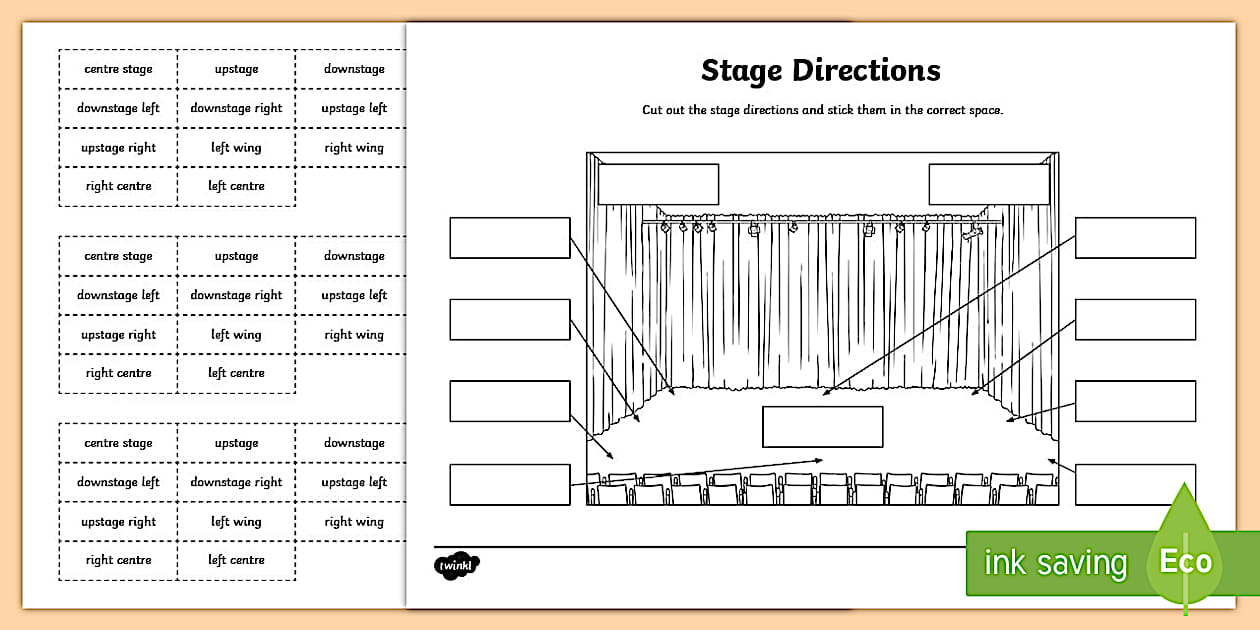 | centre stage | upstage | downstage |
|---|---|---|
| downstage left | downstage right | upstage left |
| upstage right | left wing | right wing |
| right centre | left centre | |

| centre stage | upstage | downstage |
|---|---|---|
| downstage left | downstage right | upstage left |
| upstage right | left wing | right wing |
| right centre | left centre | |

| centre stage | upstage | downstage |
|---|---|---|
| downstage left | downstage right | upstage left |
| upstage right | left wing | right wing |
| right centre | left centre | |

Stage Directions

Cut out the stage directions and stick them in the correct space.

twinkl

ink saving Eco