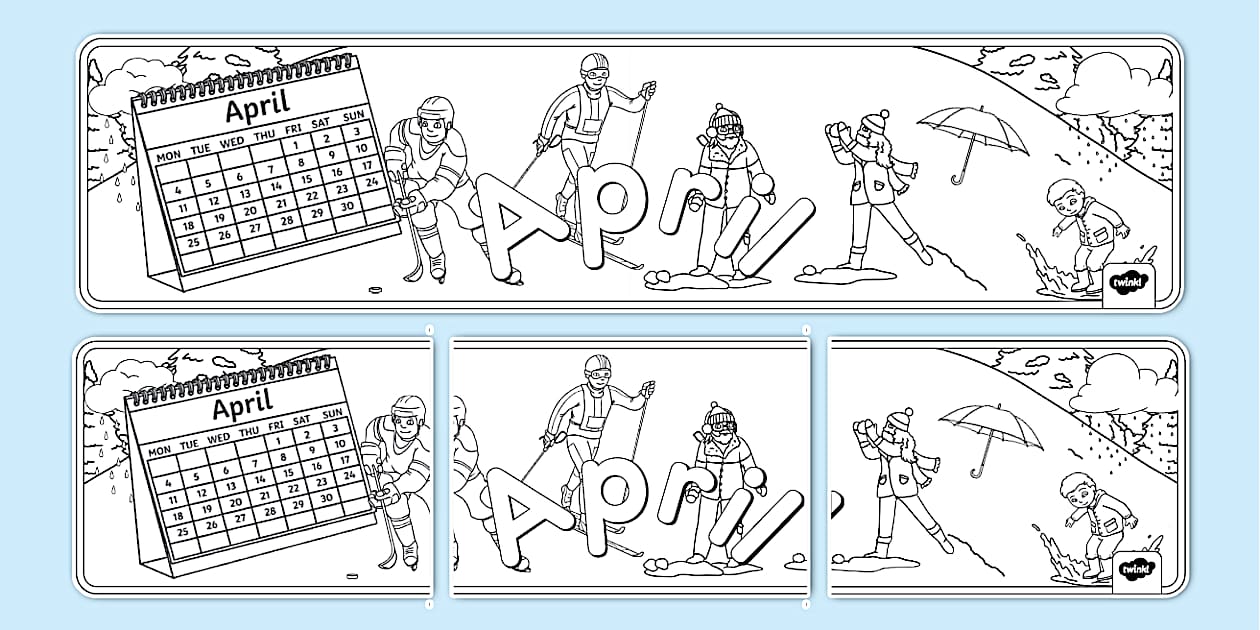 April

| MON | TUE | WED | THU | FRI | SAT | SUN |
|---|---|---|---|---|---|---|
| | | | | 1 | 2 | 3 |
| 4 | 5 | 6 | 7 | 8 | 9 | 10 |
| 11 | 12 | 13 | 14 | 15 | 16 | 17 |
| 18 | 19 | 20 | 21 | 22 | 23 | 24 |
| 25 | 26 | 27 | 28 | 29 | 30 | |

April

twinkl

April

| MON | TUE | WED | THU | FRI | SAT | SUN |
|---|---|---|---|---|---|---|
| | | | | 1 | 2 | 3 |
| 4 | 5 | 6 | 7 | 8 | 9 | 10 |
| 11 | 12 | 13 | 14 | 15 | 16 | 17 |
| 18 | 19 | 20 | 21 | 22 | 23 | 24 |
| 25 | 26 | 27 | 28 | 29 | 30 | |

April

twinkl