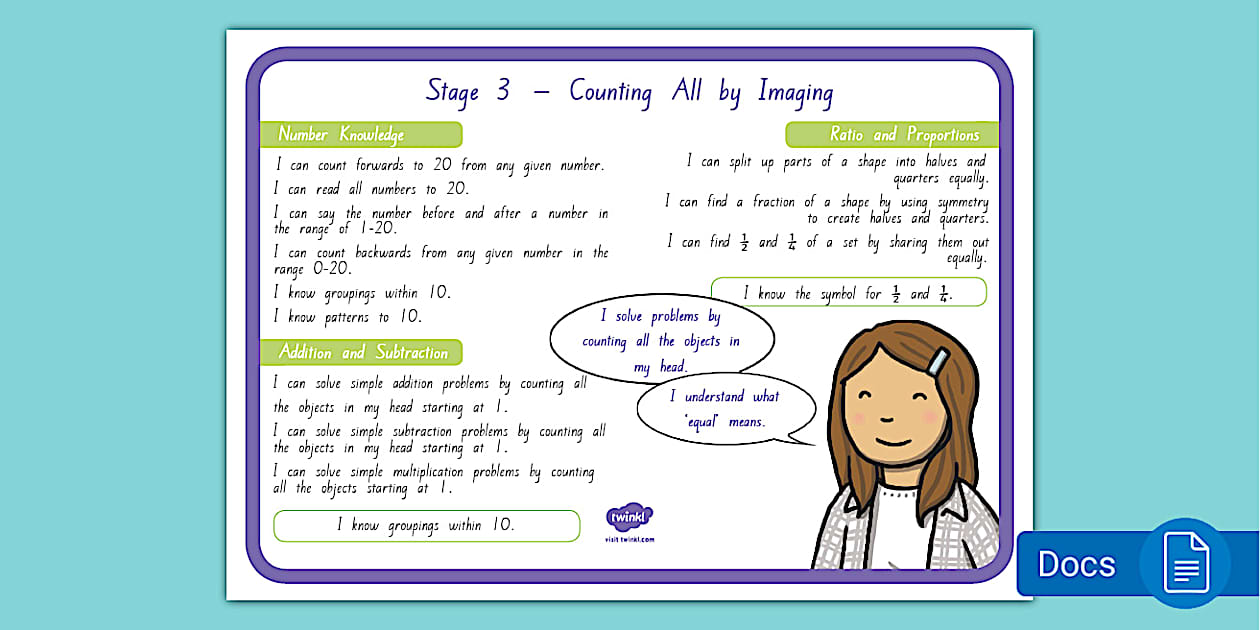 Stage 3 – Counting All by Imaging

Number Knowledge

I can count forwards to 20 from any given number.

I can read all numbers to 20.

I can say the number before and after a number in the range of 1-20.

I can count backwards from any given number in the range 0-20.

I know groupings within 10.

I know patterns to 10.

Addition and Subtraction

I can solve simple addition problems by counting all the objects in my head starting at 1.

I can solve simple subtraction problems by counting all the objects in my head starting at 1.

I can solve simple multiplication problems by counting all the objects starting at 1.

I know groupings within 10.

Ratio and Proportions

I can split up parts of a shape into halves and quarters equally.

I can find a fraction of a shape by using symmetry to create halves and quarters.

I can find $\frac{1}{2}$ and $\frac{1}{4}$ of a set by sharing them out equally.

I know the symbol for $\frac{1}{2}$ and $\frac{1}{4}$.

I solve problems by counting all the objects in my head.

I understand what 'equal' means.

twinkl
visit twinkl.com

Docs