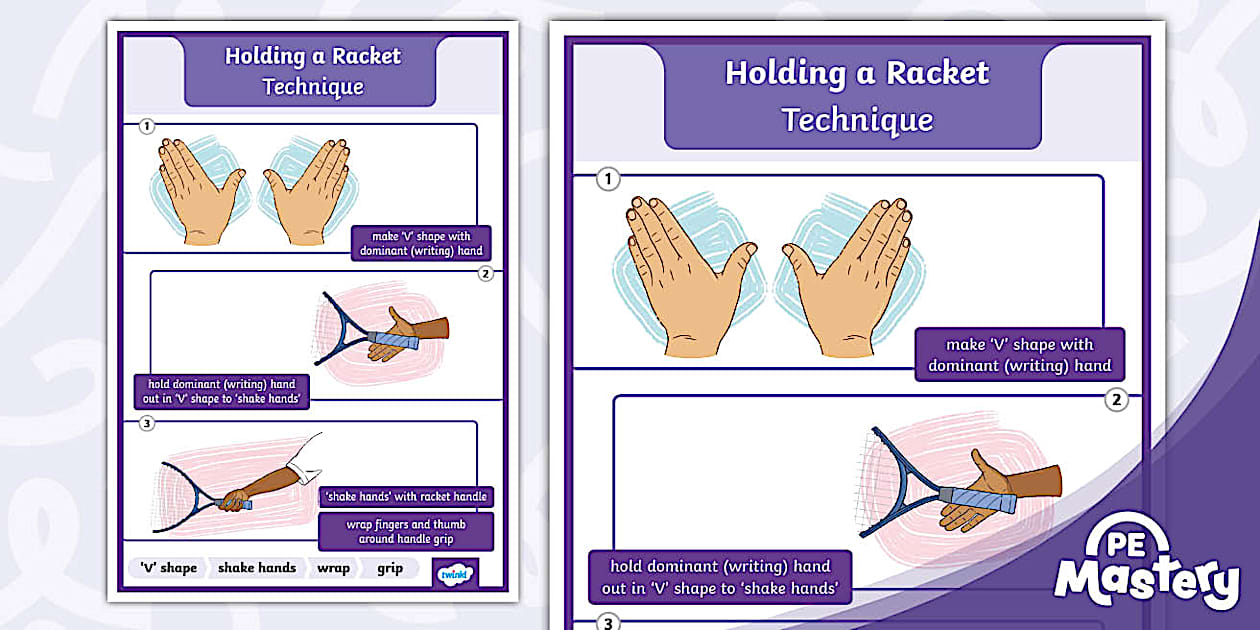 Holding a Racket Technique

1

make 'V' shape with dominant (writing) hand

2

hold dominant (writing) hand out in 'V' shape to 'shake hands'

3

'shake hands' with racket handle

wrap fingers and thumb around handle grip

'V' shape shake hands wrap grip

twinkl

Holding a Racket Technique

1

make 'V' shape with dominant (writing) hand

2

hold dominant (writing) hand out in 'V' shape to 'shake hands'

3

PE Mastery