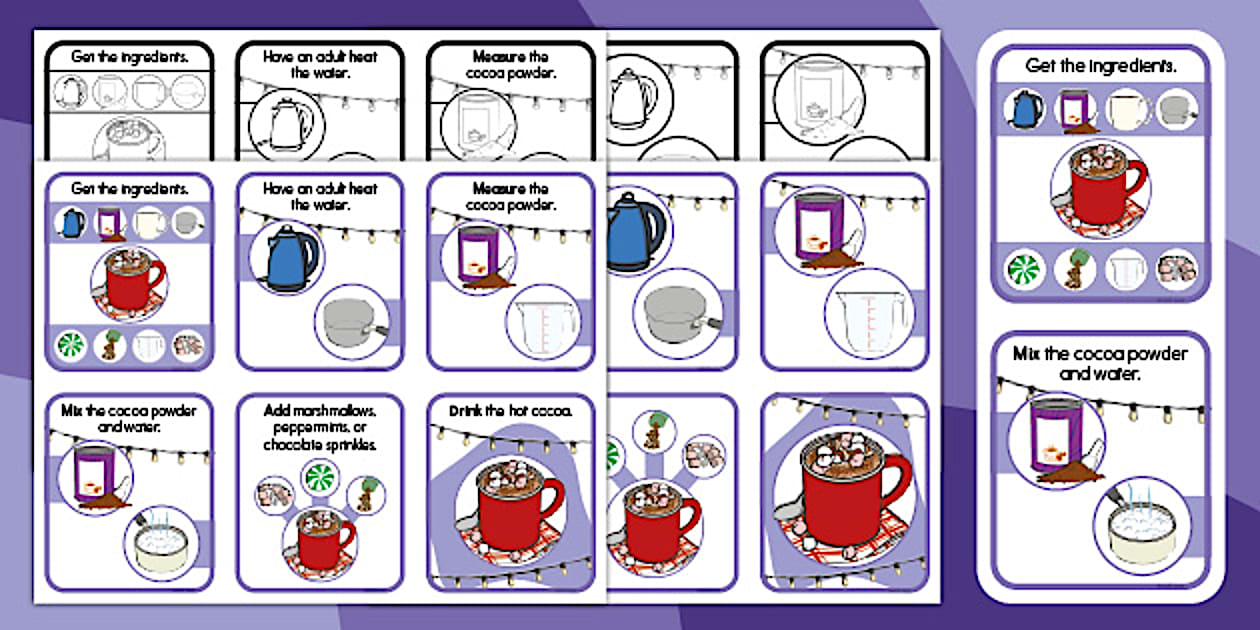 Get the ingredients.

Have an adult heat the water.

Measure the cocoa powder.

Get the ingredients.

Have an adult heat the water.

Measure the cocoa powder.

Mix the cocoa powder and water.

Add marshmallows, peppermints, or chocolate sprinkles.

Drink the hot cocoa.

Get the ingredients.

Mix the cocoa powder and water.