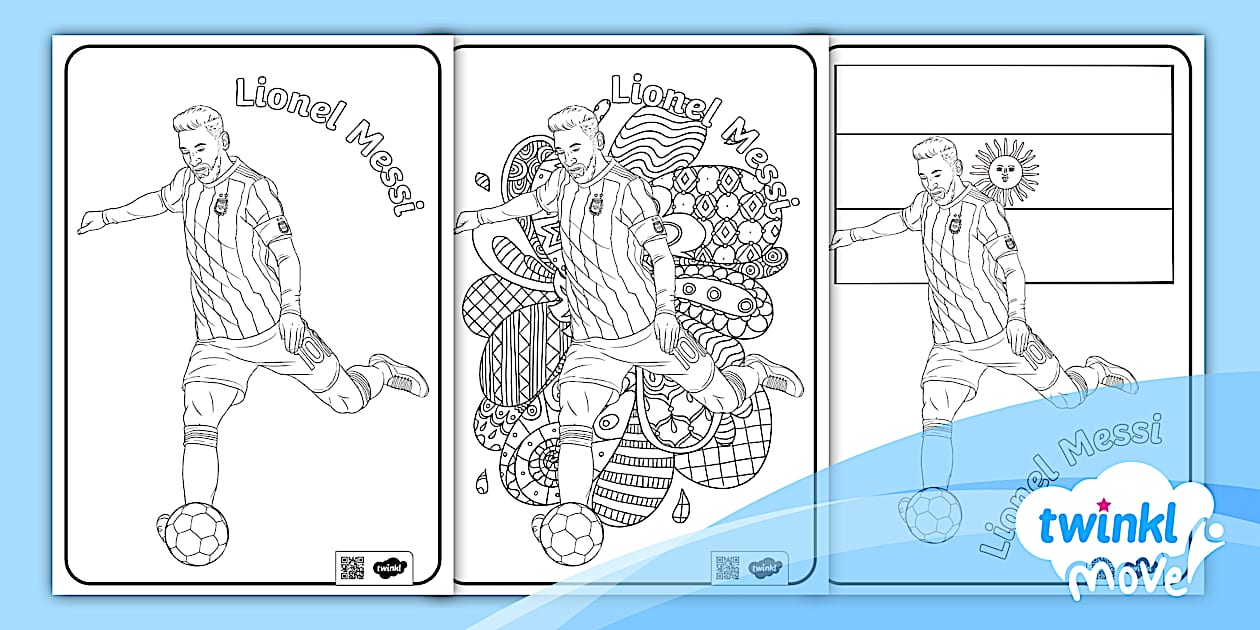 Lionel Messi

twinkl

Lionel Messi

twinkl

Lionel Messi

twinkl
move