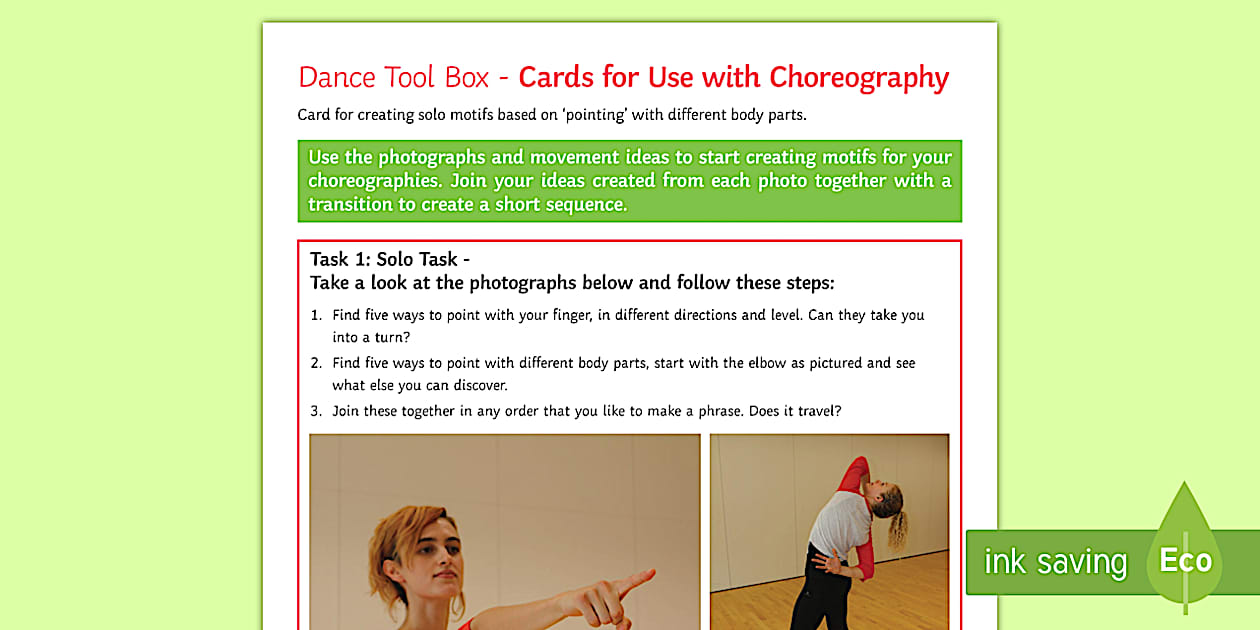 Dance Tool Box - Cards for Use with Choreography

Card for creating solo motifs based on 'pointing' with different body parts.

Use the photographs and movement ideas to start creating motifs for your choreographies. Join your ideas created from each photo together with a transition to create a short sequence.

Task 1: Solo Task -
Take a look at the photographs below and follow these steps:

1. Find five ways to point with your finger, in different directions and level. Can they take you into a turn?
2. Find five ways to point with different body parts, start with the elbow as pictured and see what else you can discover.
3. Join these together in any order that you like to make a phrase. Does it travel?

ink saving Eco