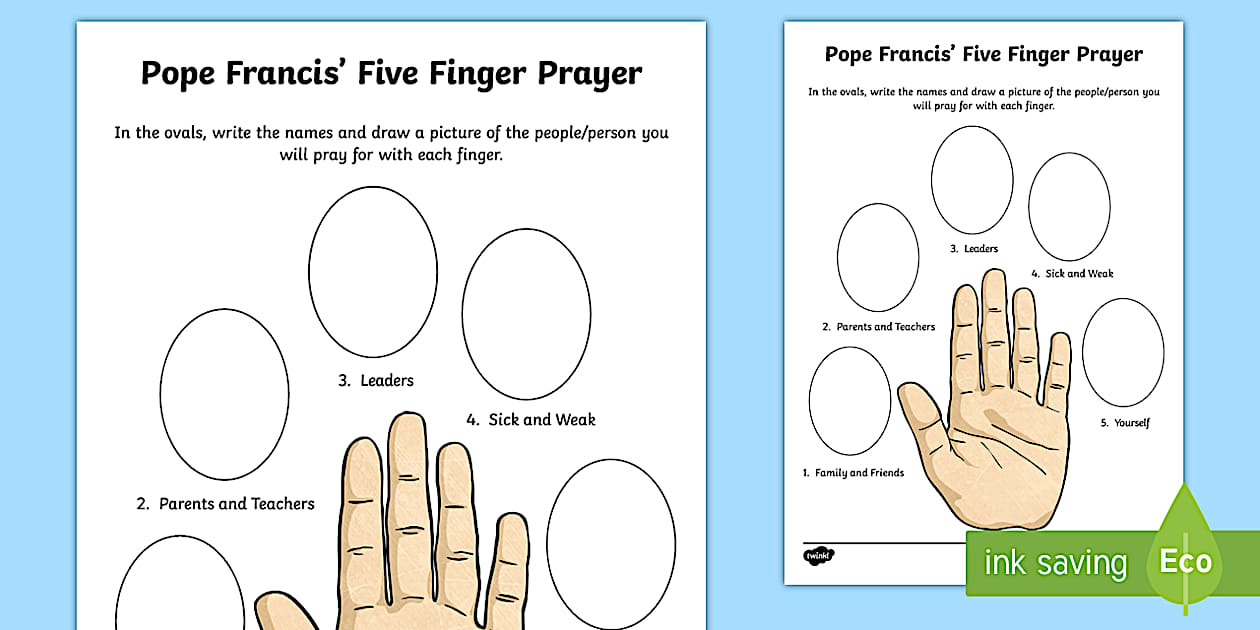 Pope Francis' Five Finger Prayer

In the ovals, write the names and draw a picture of the people/person you will pray for with each finger.

3. Leaders

4. Sick and Weak

2. Parents and Teachers

Pope Francis' Five Finger Prayer

In the ovals, write the names and draw a picture of the people/person you will pray for with each finger.

3. Leaders

4. Sick and Weak

2. Parents and Teachers

5. Yourself

1. Family and Friends

twinkl

ink saving

Eco