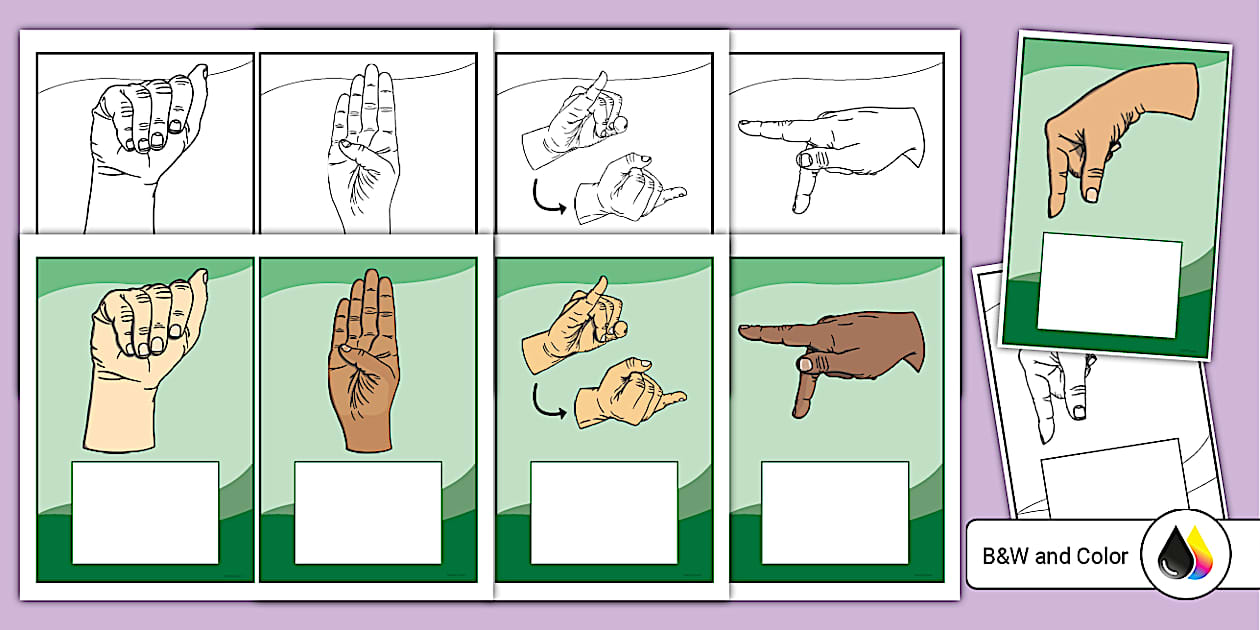 B&W and Color