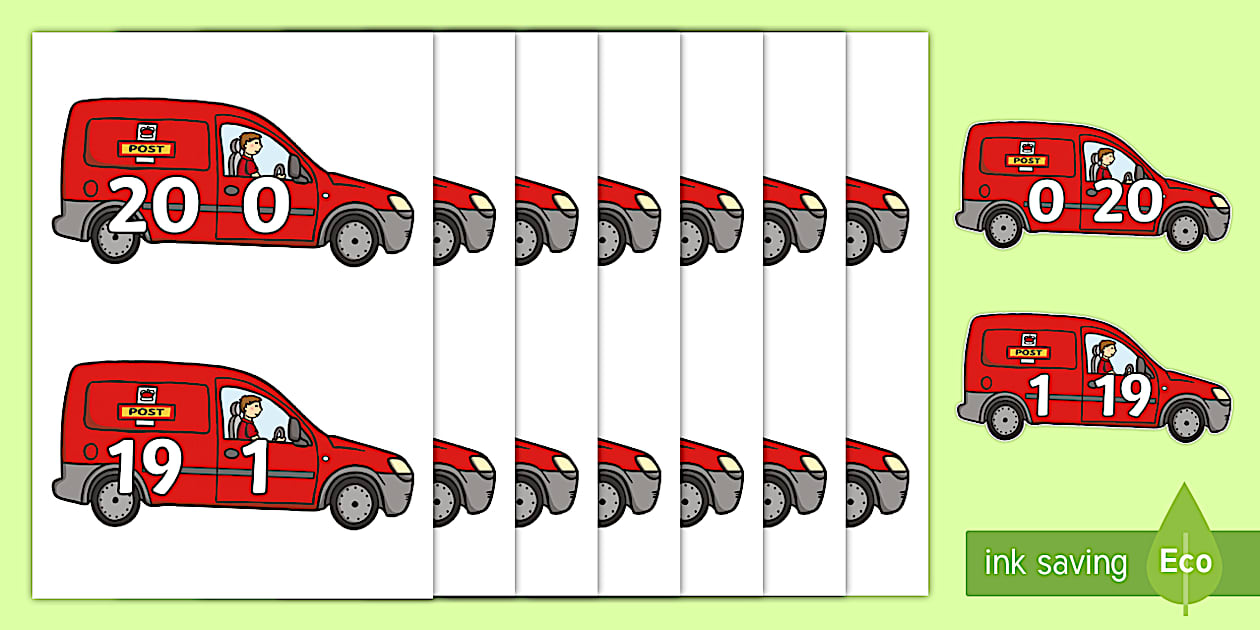 POST
20 0

POST
19 1

POST
0 20

POST
1 19

ink saving Eco