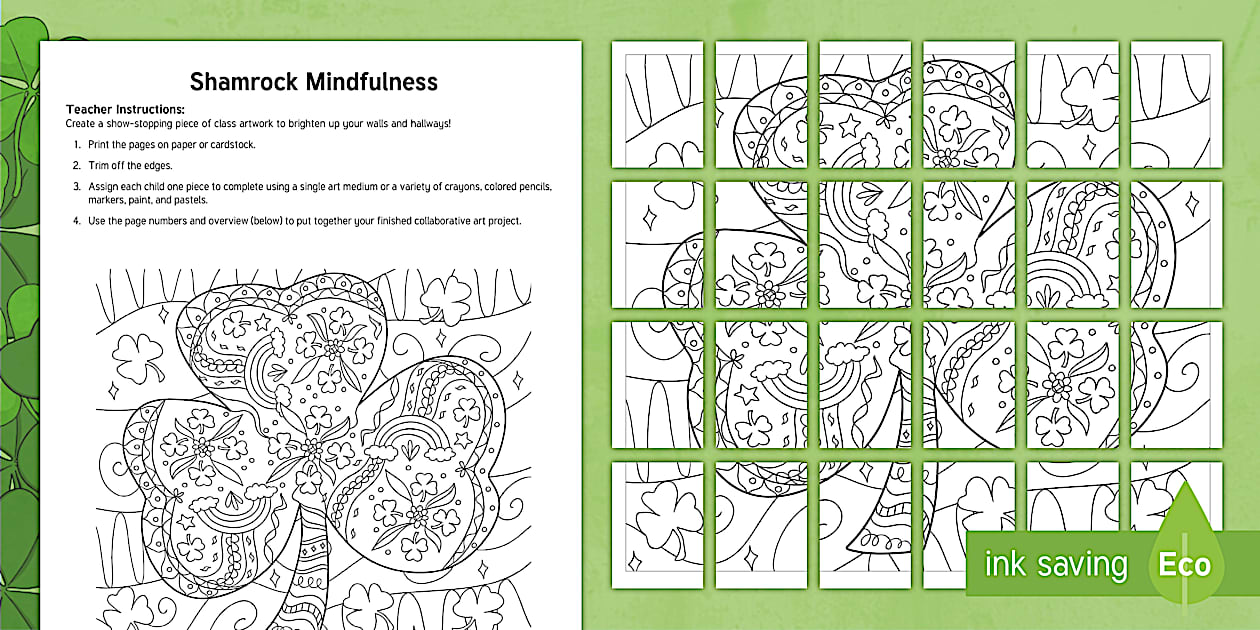 Shamrock Mindfulness

Teacher Instructions:
Create a show-stopping piece of class artwork to brighten up your walls and hallways!

1. Print the pages on paper or cardstock.
2. Trim off the edges.
3. Assign each child one piece to complete using a single art medium or a variety of crayons, colored pencils, markers, paint, and pastels.
4. Use the page numbers and overview (below) to put together your finished collaborative art project.

ink saving Eco