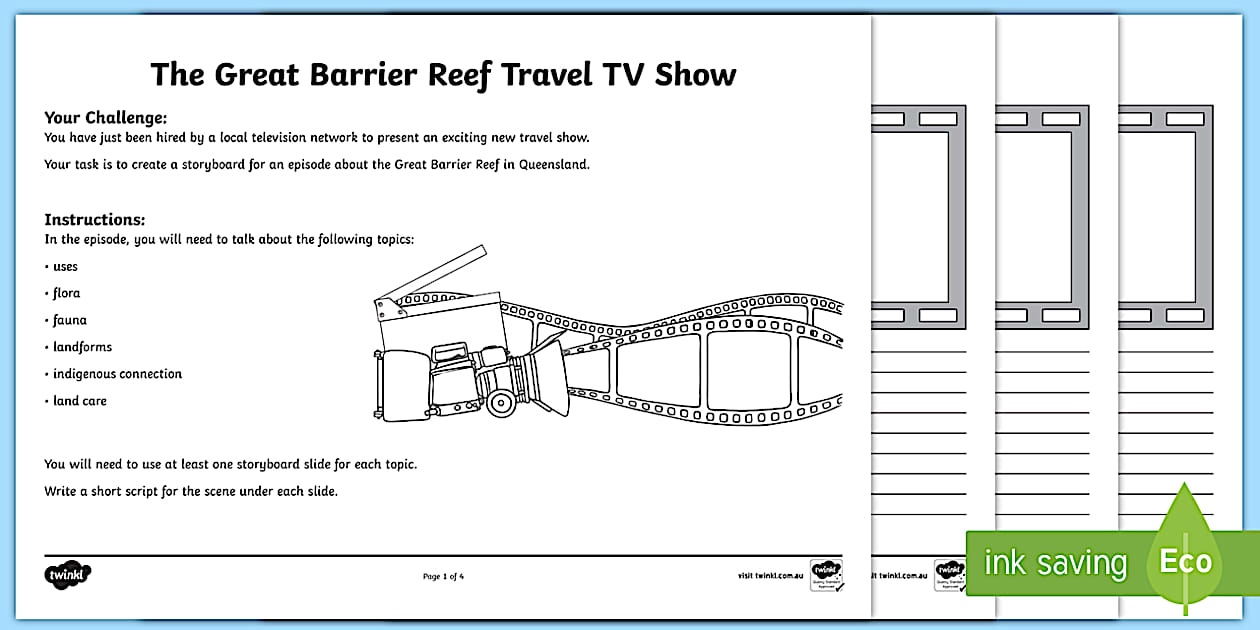 The Great Barrier Reef Travel TV Show

Your Challenge:
You have just been hired by a local television network to present an exciting new travel show.

Your task is to create a storyboard for an episode about the Great Barrier Reef in Queensland.

Instructions:
In the episode, you will need to talk about the following topics:

• uses

• flora

• fauna

• landforms

• indigenous connection

• land care

You will need to use at least one storyboard slide for each topic.

Write a short script for the scene under each slide.

twinkl

Page 1 of 4

visit twinkl.com.au

visit twinkl.com.au

ink saving

Eco