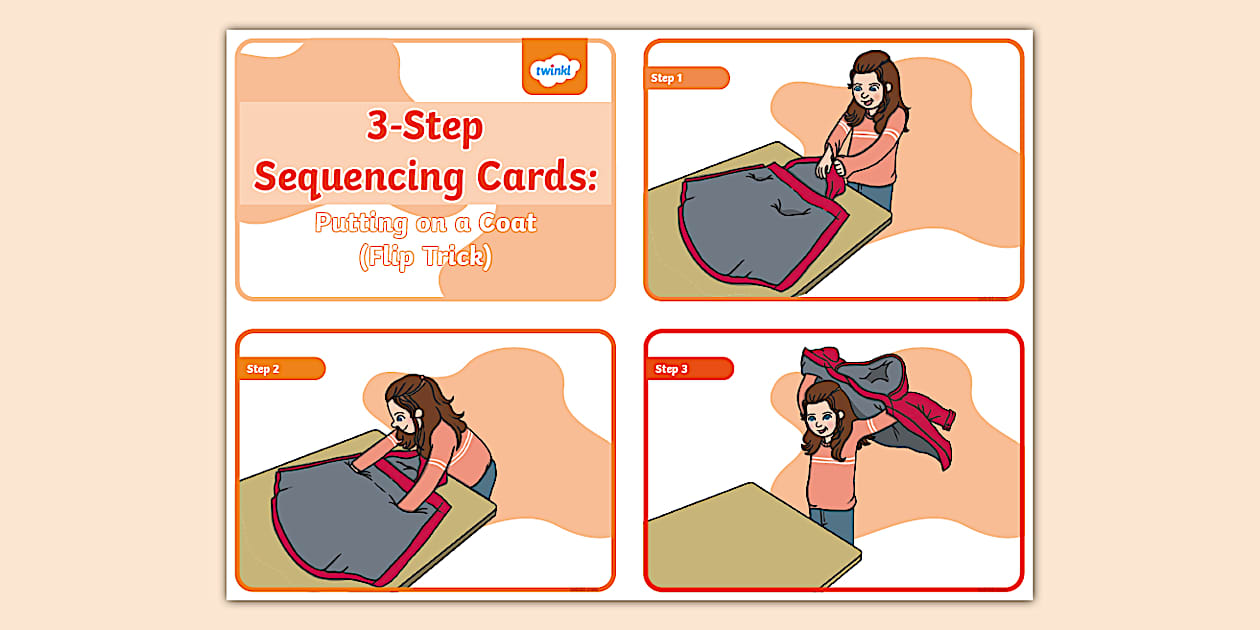 twinkl

3-Step Sequencing Cards:

Putting on a Coat (Flip Trick)

Step 1

Step 2

Step 3