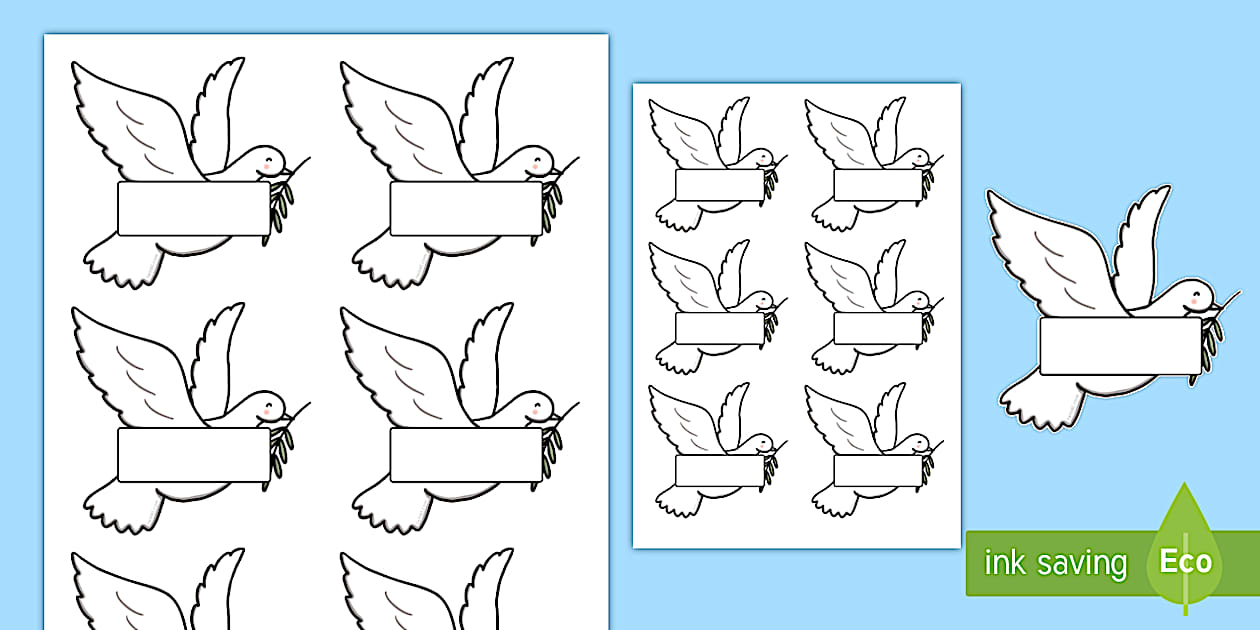 ink saving Eco