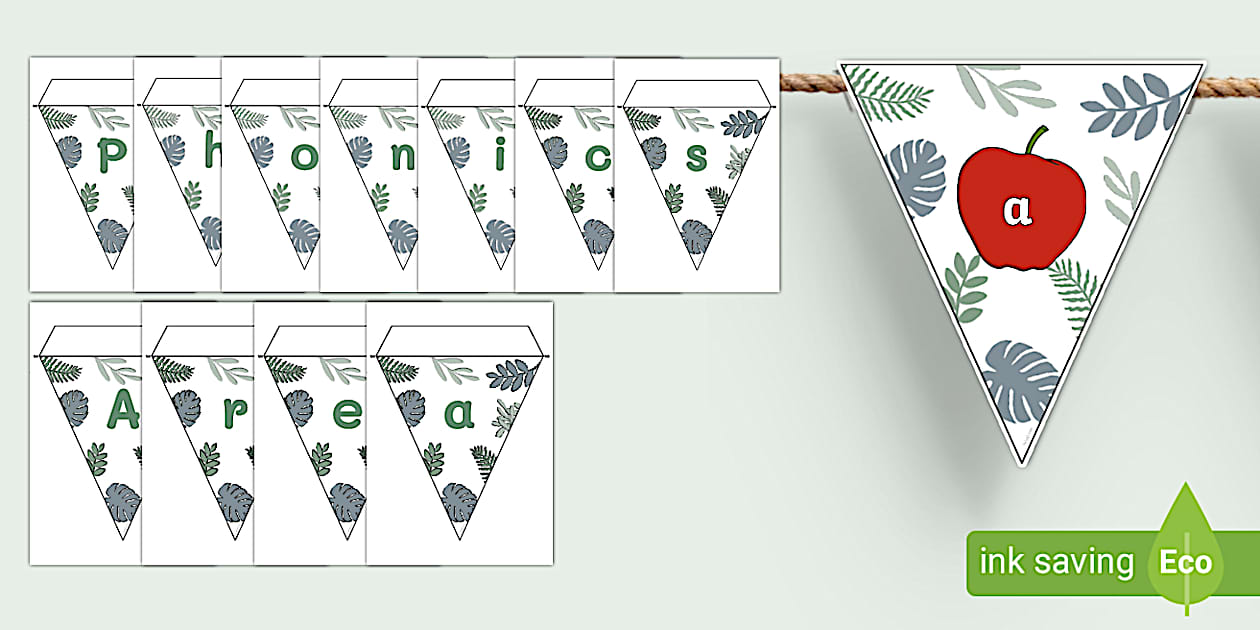 p h o n i c s

A r e a

a

ink saving Eco