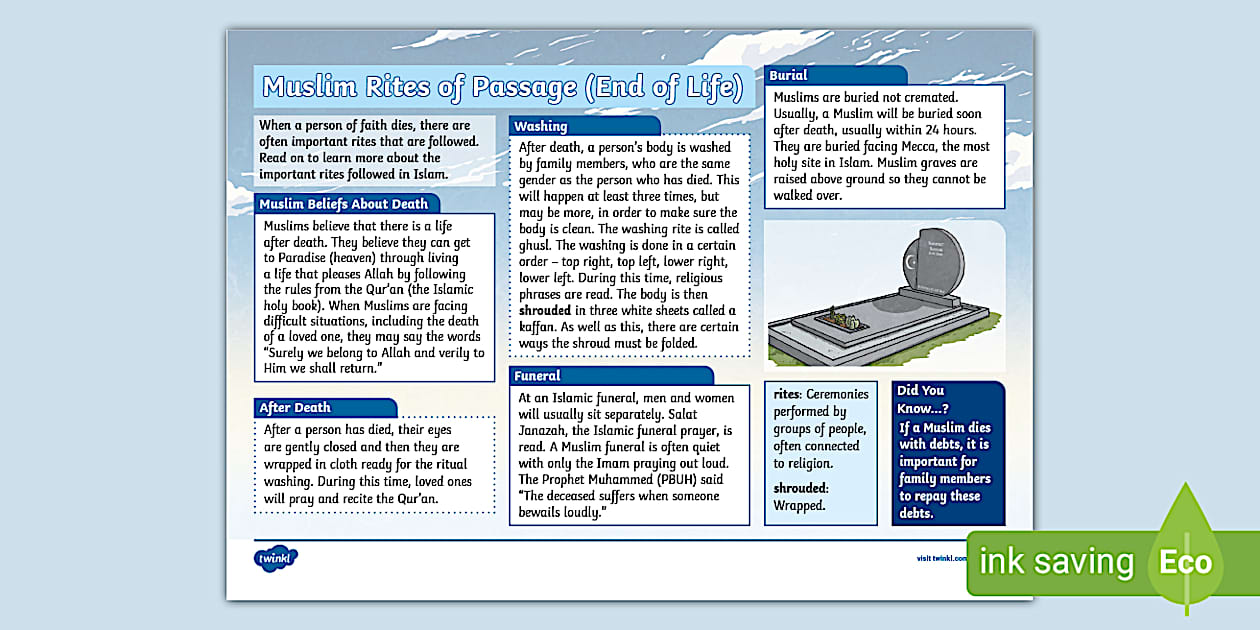 Muslim Rites of Passage (End of Life)

When a person of faith dies, there are often important rites that are followed. Read on to learn more about the important rites followed in Islam.

Muslim Beliefs About Death

Muslims believe that there is a life after death. They believe they can get to Paradise (heaven) through living a life that pleases Allah by following the rules from the Qur'an (the Islamic holy book). When Muslims are facing difficult situations, including the death of a loved one, they may say the words "Surely we belong to Allah and verily to Him we shall return."

After Death

After a person has died, their eyes are gently closed and then they are wrapped in cloth ready for the ritual washing. During this time, loved ones will pray and recite the Qur'an.

Washing

After death, a person's body is washed by family members, who are the same gender as the person who has died. This will happen at least three times, but may be more, in order to make sure the body is clean. The washing rite is called ghusl. The washing is done in a certain order – top right, top left, lower right, lower left. During this time, religious phrases are read. The body is then shrouded in three white sheets called a kaffan. As well as this, there are certain ways the shroud must be folded.

Funeral

At an Islamic funeral, men and women will usually sit separately. Salat Janazah, the Islamic funeral prayer, is read. A Muslim funeral is often quiet with only the Imam praying out loud. The Prophet Muhammed (PBUH) said "The deceased suffers when someone bewails loudly."

Burial

Muslims are buried not cremated. Usually, a Muslim will be buried soon after death, usually within 24 hours. They are buried facing Mecca, the most holy site in Islam. Muslim graves are raised above ground so they cannot be walked over.

rites: Ceremonies performed by groups of people, often connected to religion.

shrouded: Wrapped.

Did You Know...?

If a Muslim dies with debts, it is important for family members to repay these debts.

twinkl

visit twinkl.com

ink saving Eco