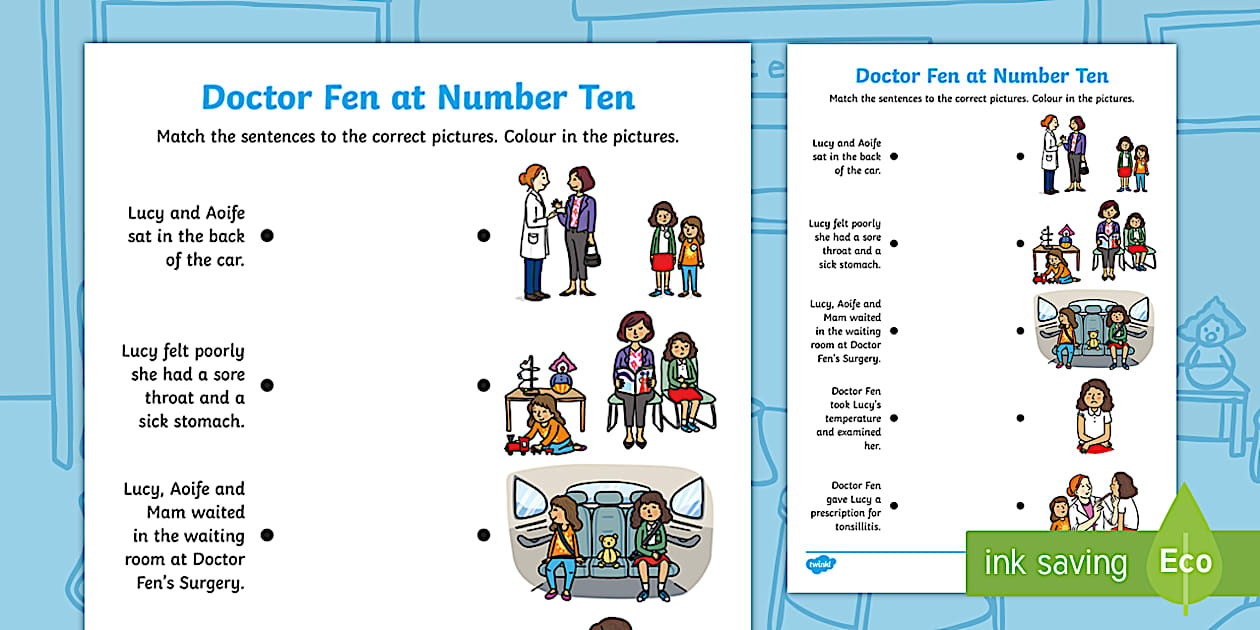 Doctor Fen at Number Ten

Match the sentences to the correct pictures. Colour in the pictures.

Lucy and Aoife sat in the back of the car.

Lucy felt poorly she had a sore throat and a sick stomach.

Lucy, Aoife and Mam waited in the waiting room at Doctor Fen's Surgery.

Doctor Fen at Number Ten

Match the sentences to the correct pictures. Colour in the pictures.

Lucy and Aoife sat in the back of the car.

Lucy felt poorly she had a sore throat and a sick stomach.

Lucy, Aoife and Mam waited in the waiting room at Doctor Fen's Surgery.

Doctor Fen took Lucy's temperature and examined her.

Doctor Fen gave Lucy a prescription for tonsillitis.

twinkl

ink saving

Eco